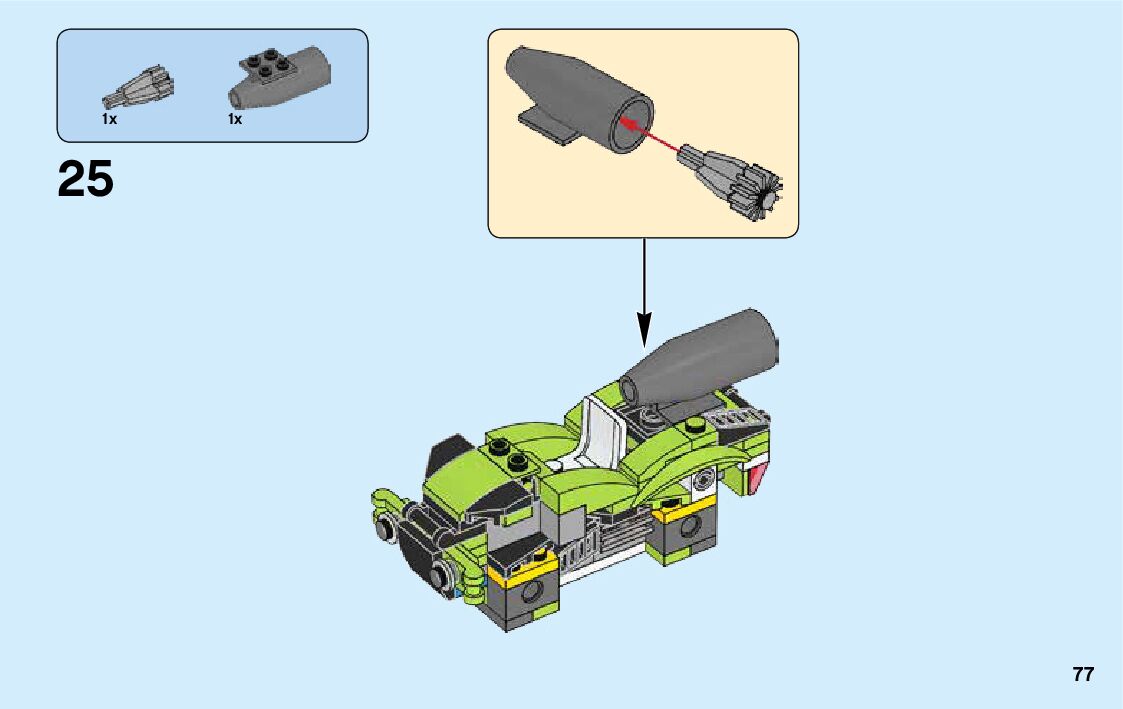 1x 1x

25

77