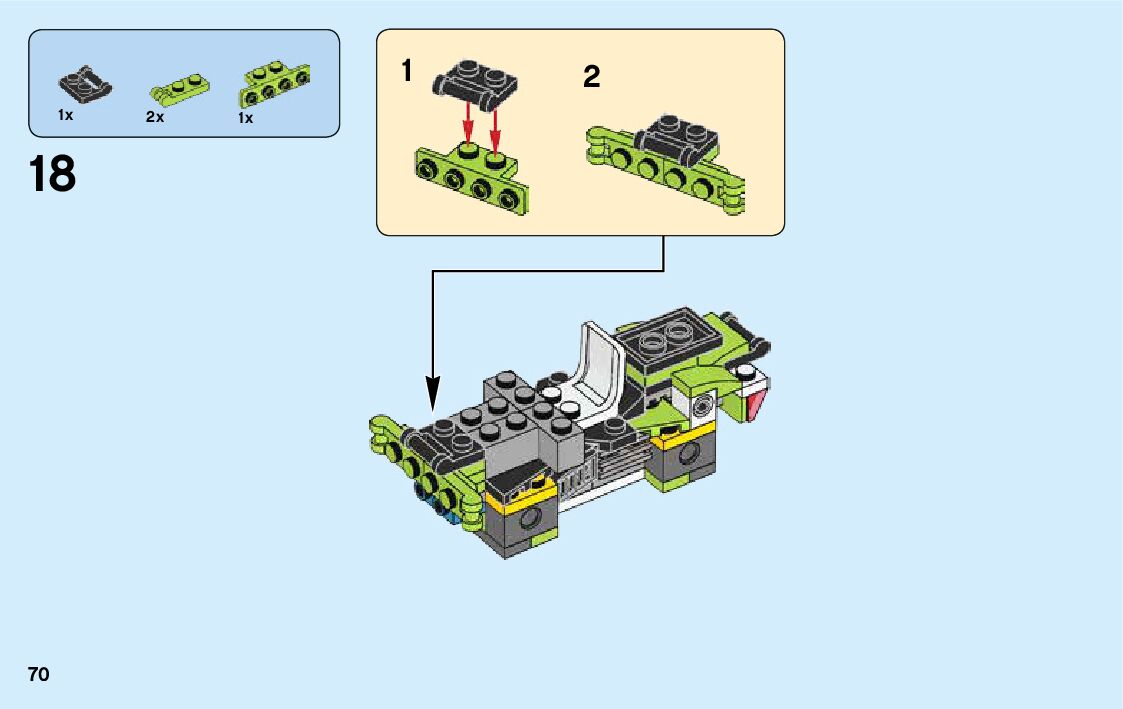 1x
2x
1x

18

1

2

70