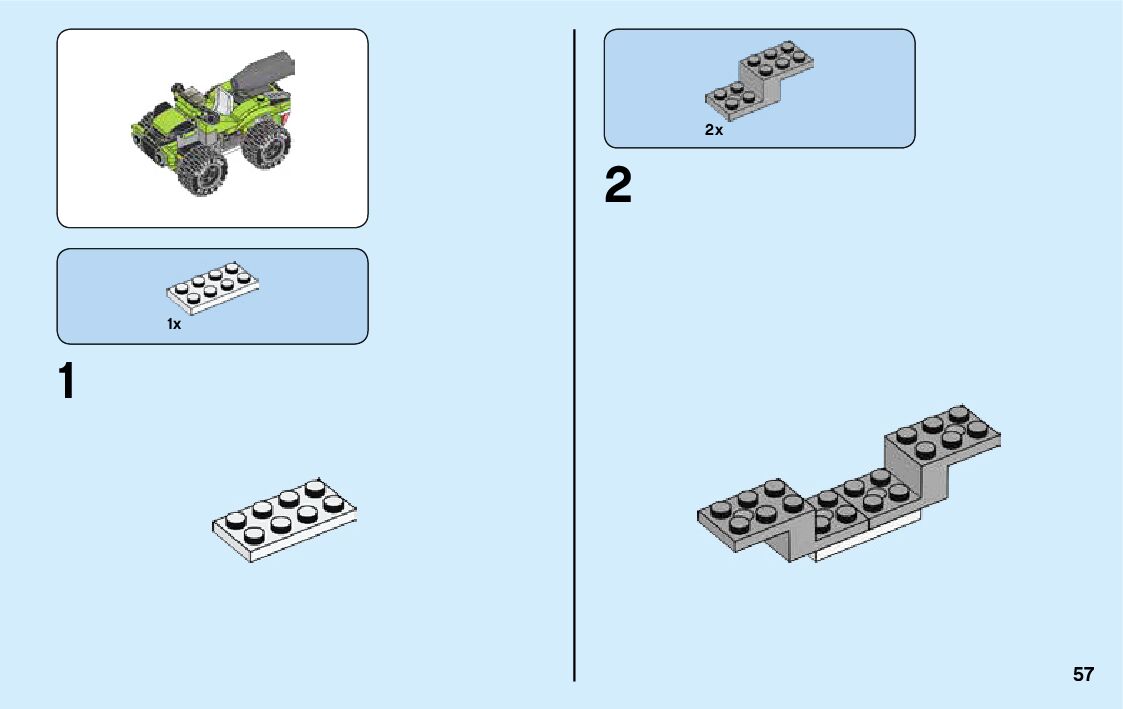 1x

1

2x

2

57