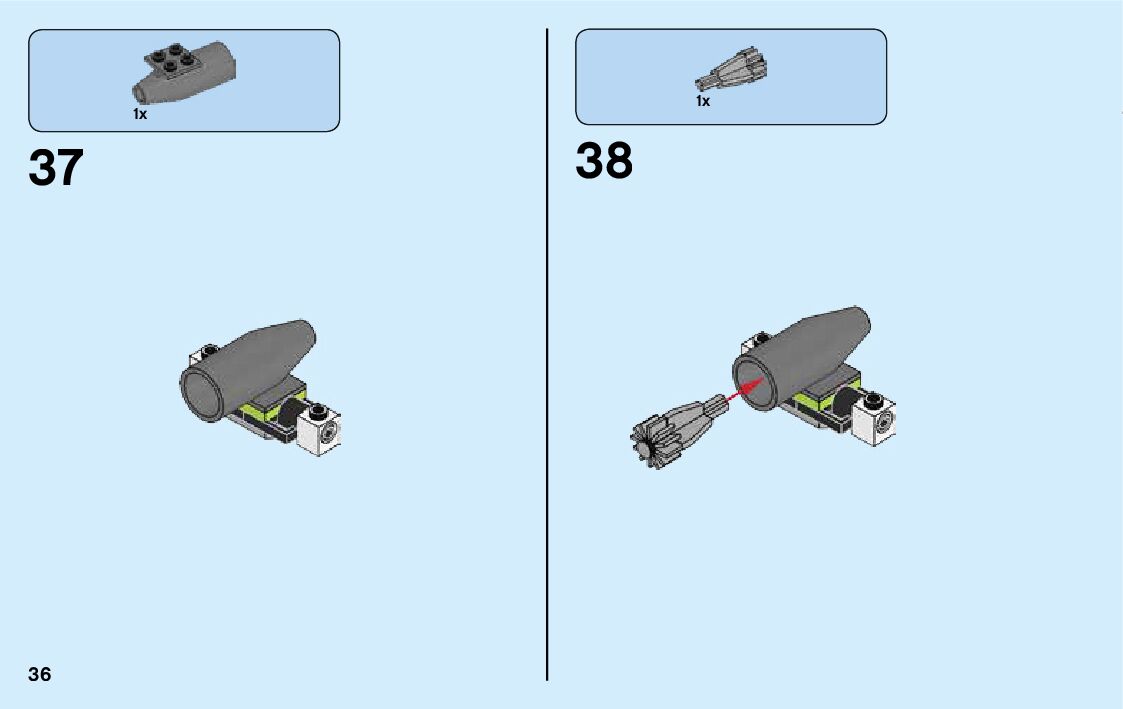 1x

37

1x

38

36