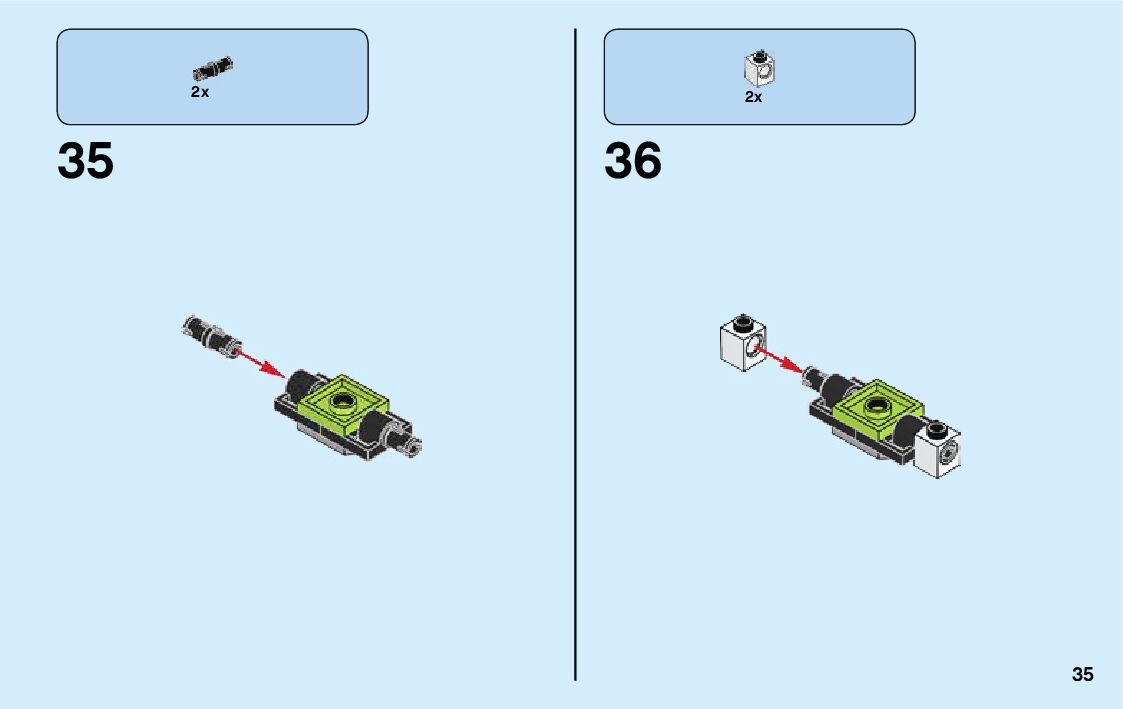 2x

35

2x

36

35