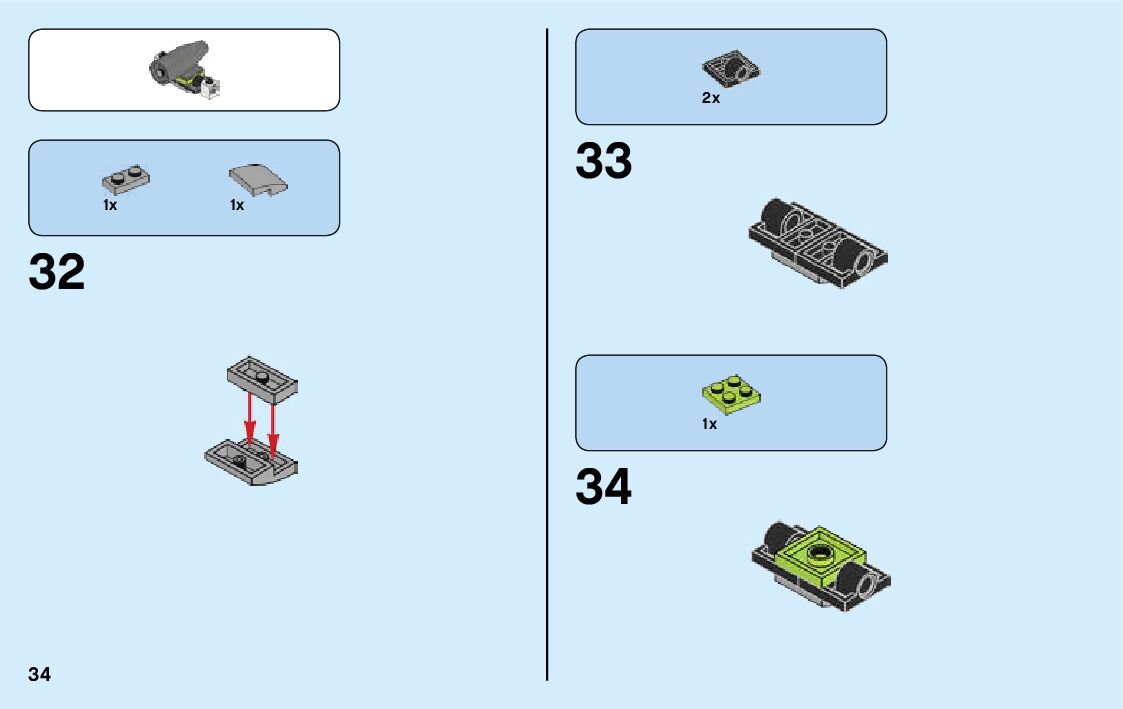 1x 1x

32

34

2x

33

1x

34