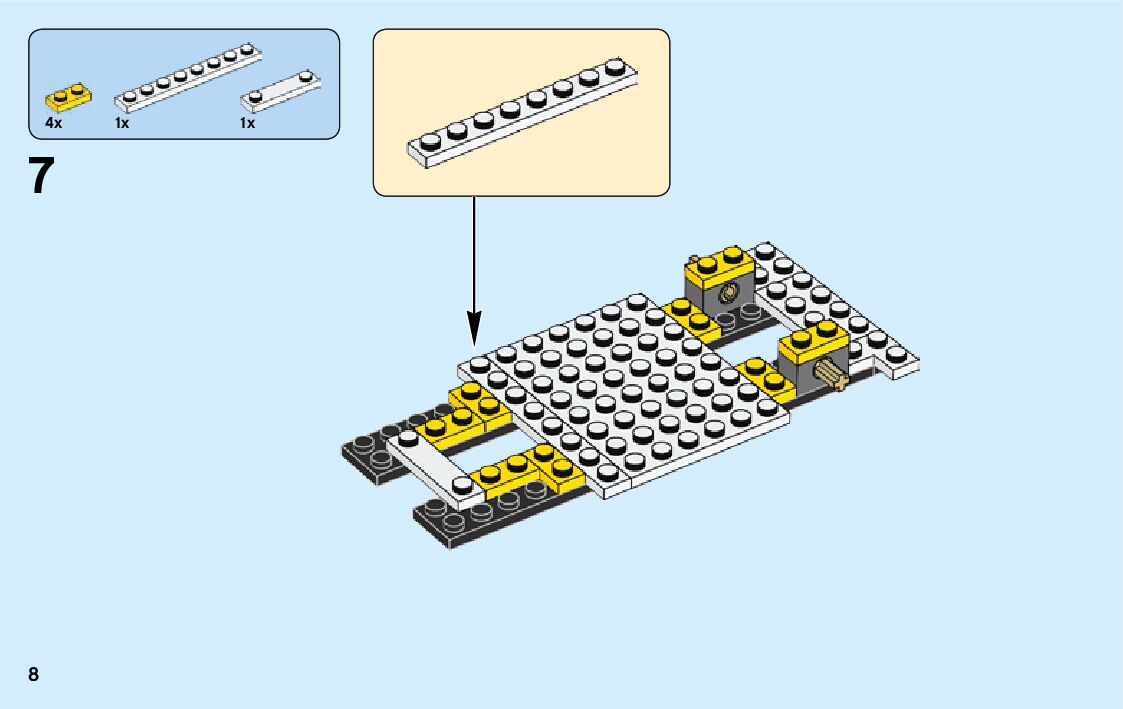 4x
1x
1x
7

8