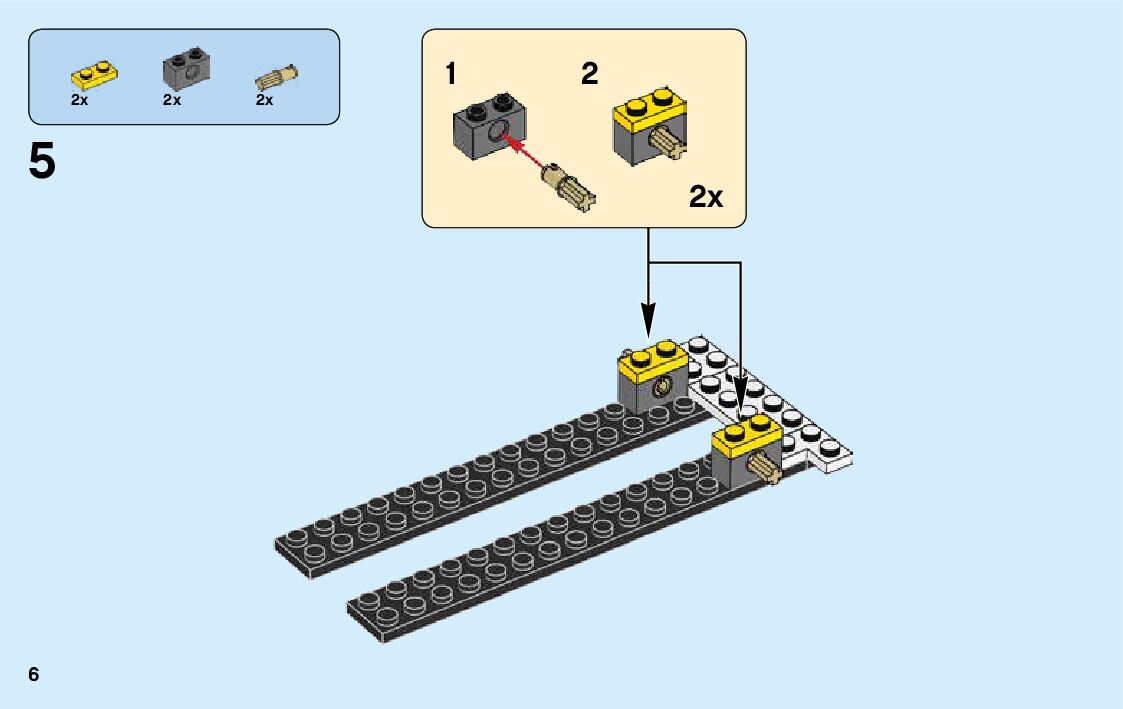 2x 2x 2x

5

1 2

2x

6