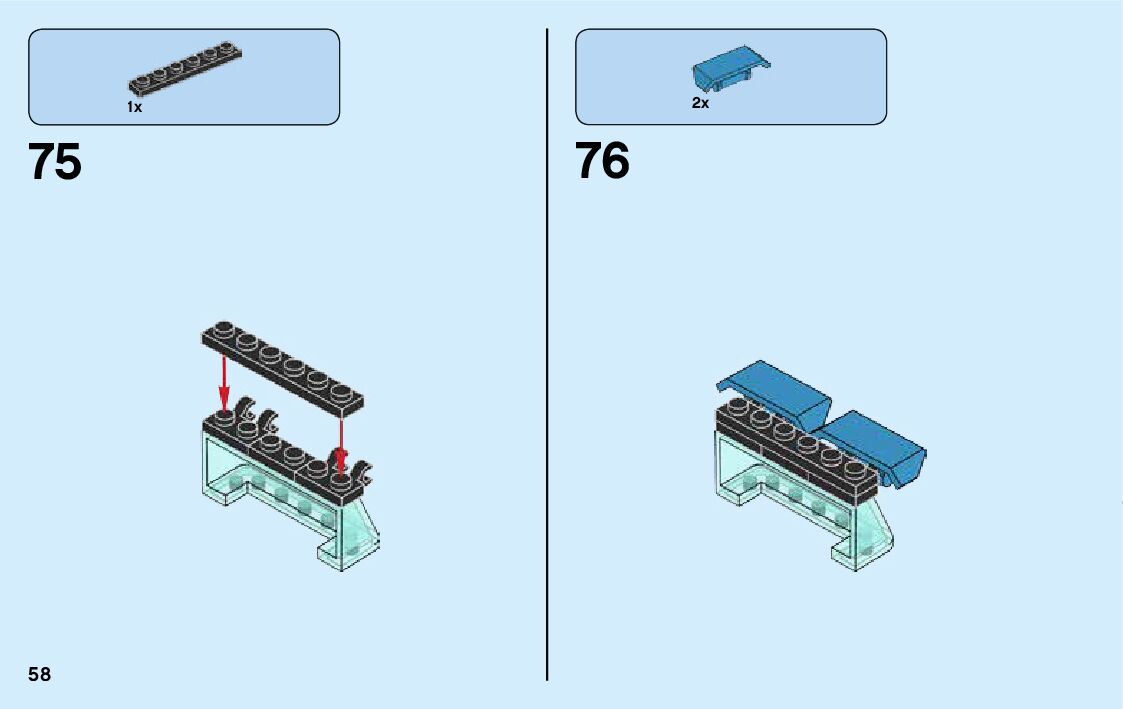 1x

75

2x

76

58