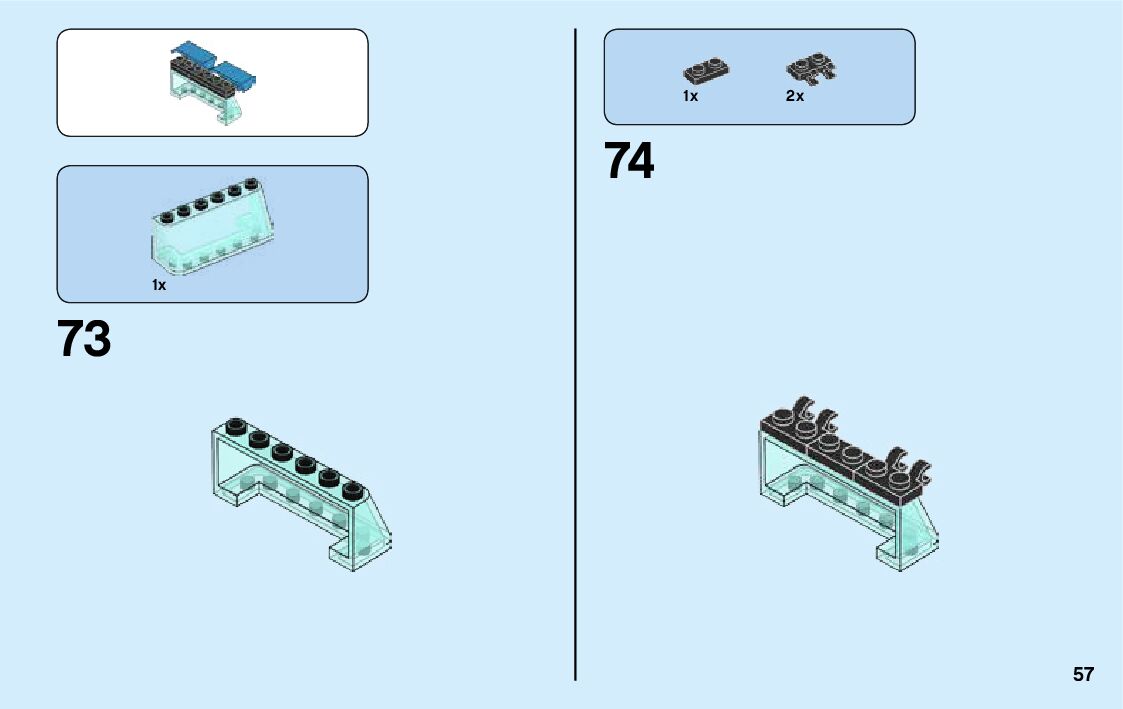 1x

73

1x 2x

74

57