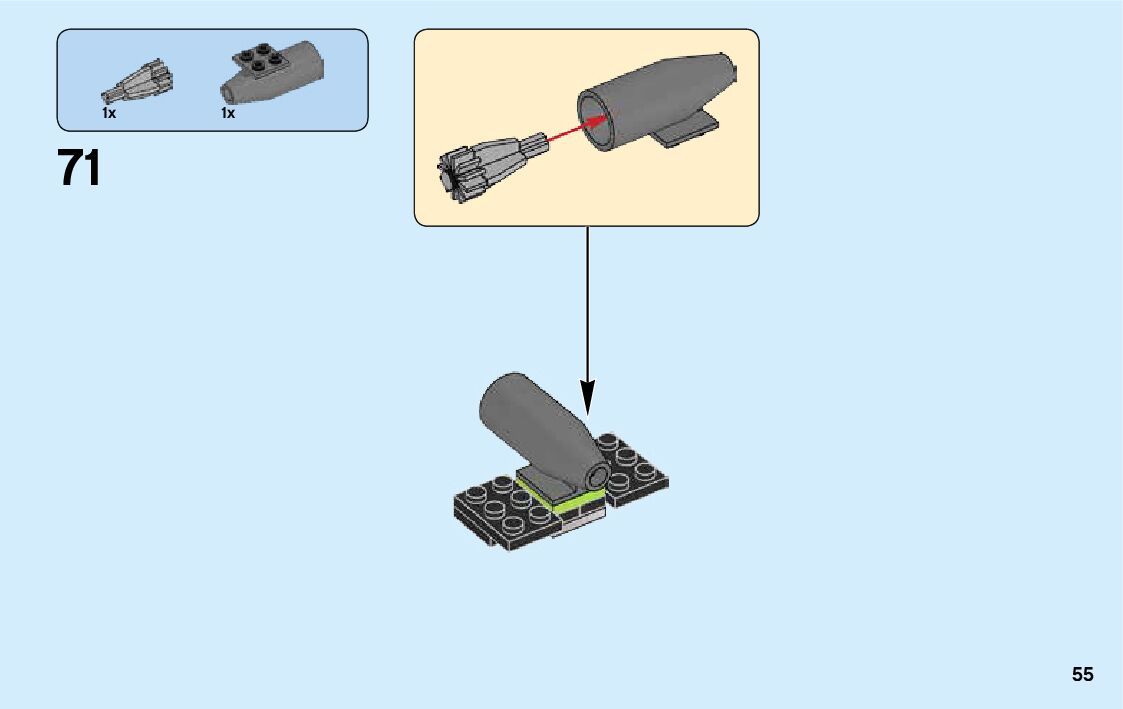 1x 1x

71

55