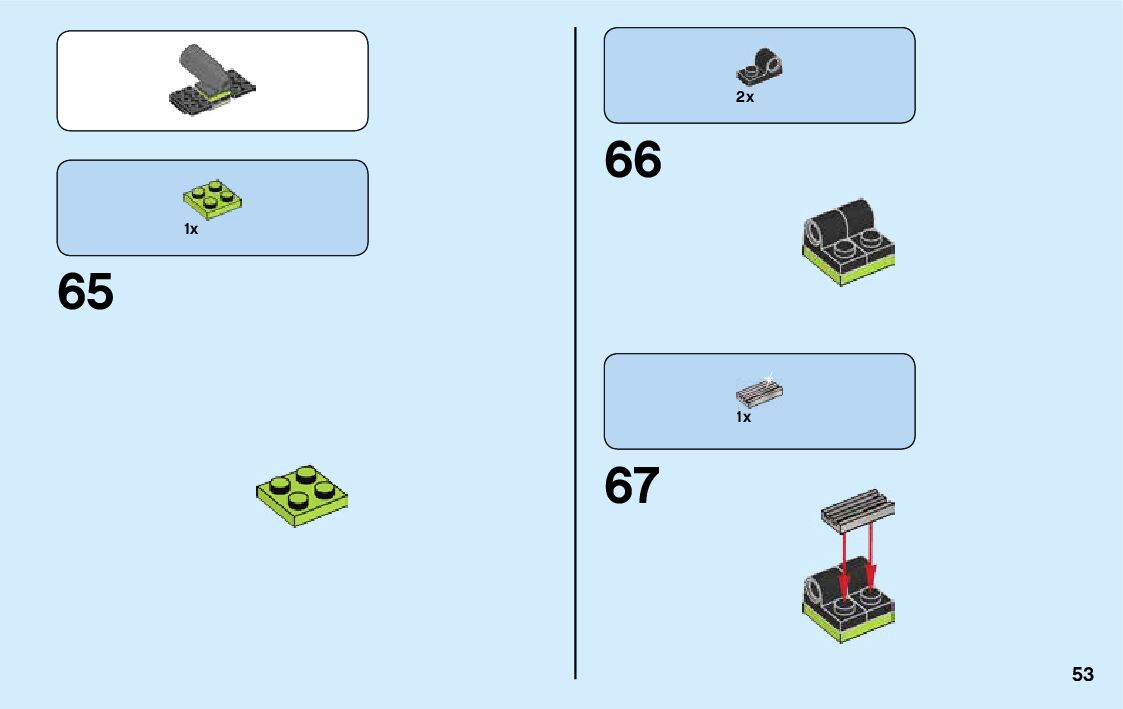 1x

65

2x

66

1x

67

53