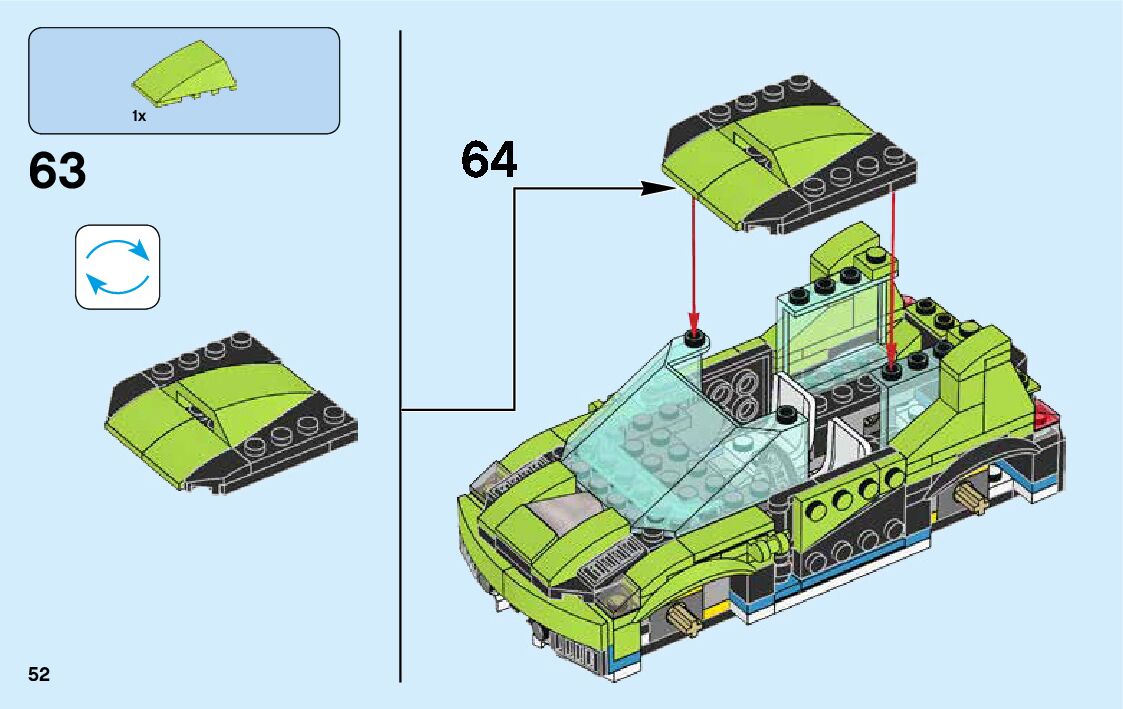 1x

63

64

52