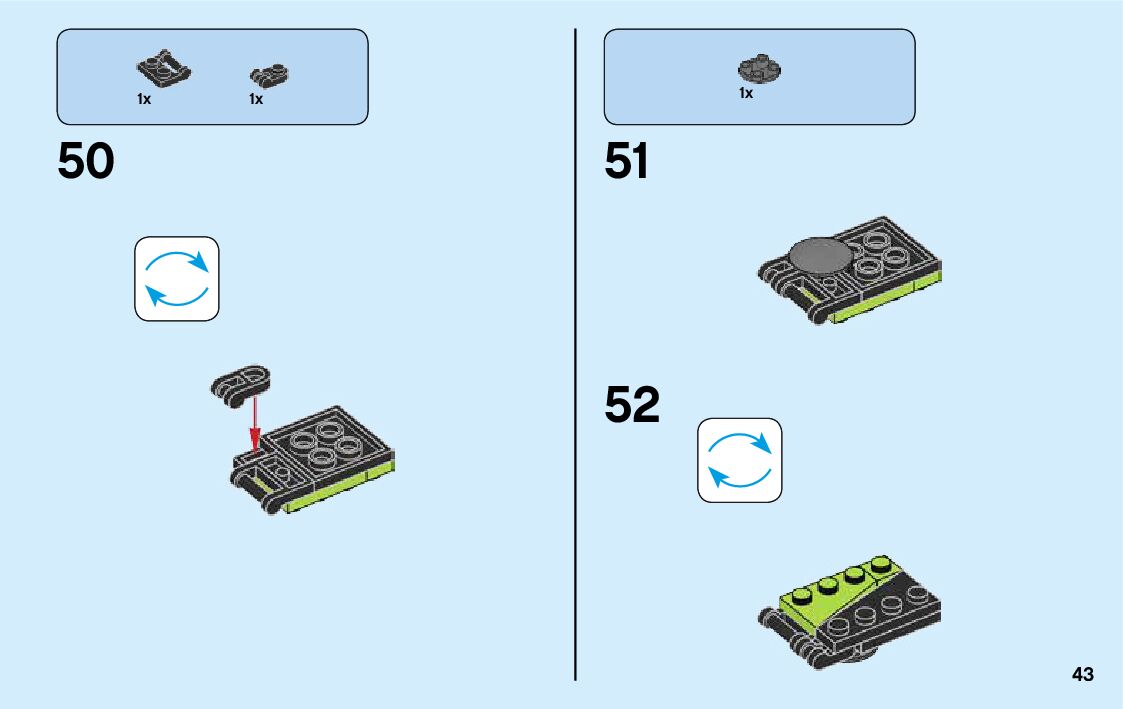 1x 1x

50

1x

51

52

43