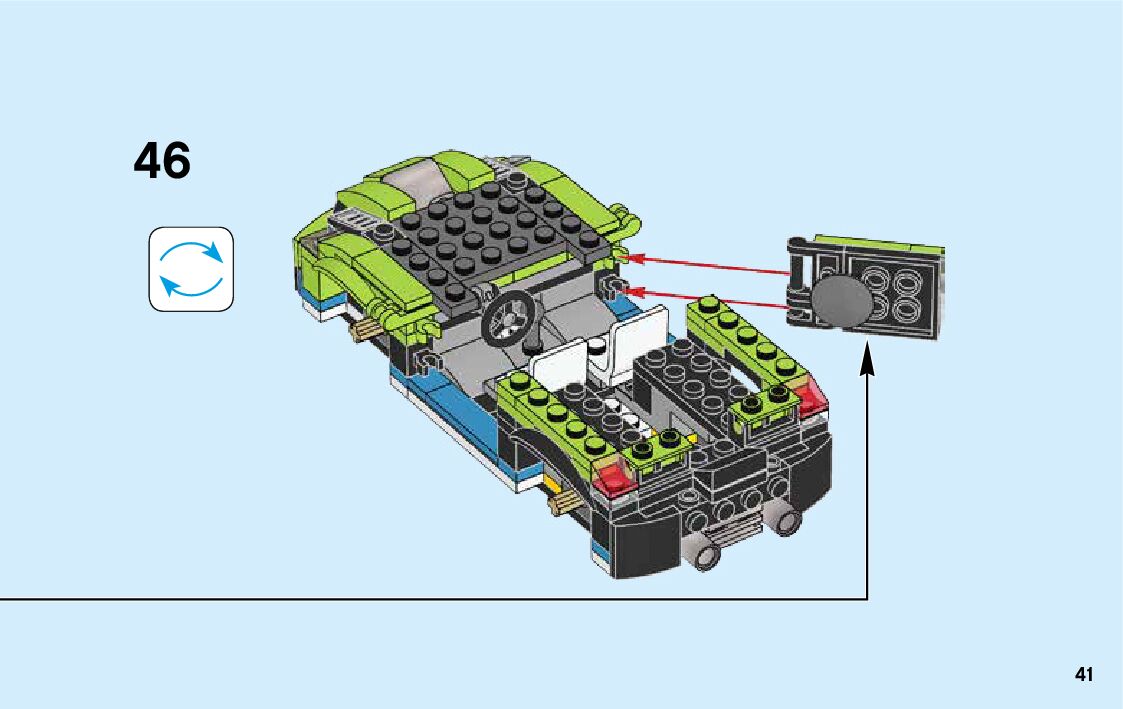 46

41