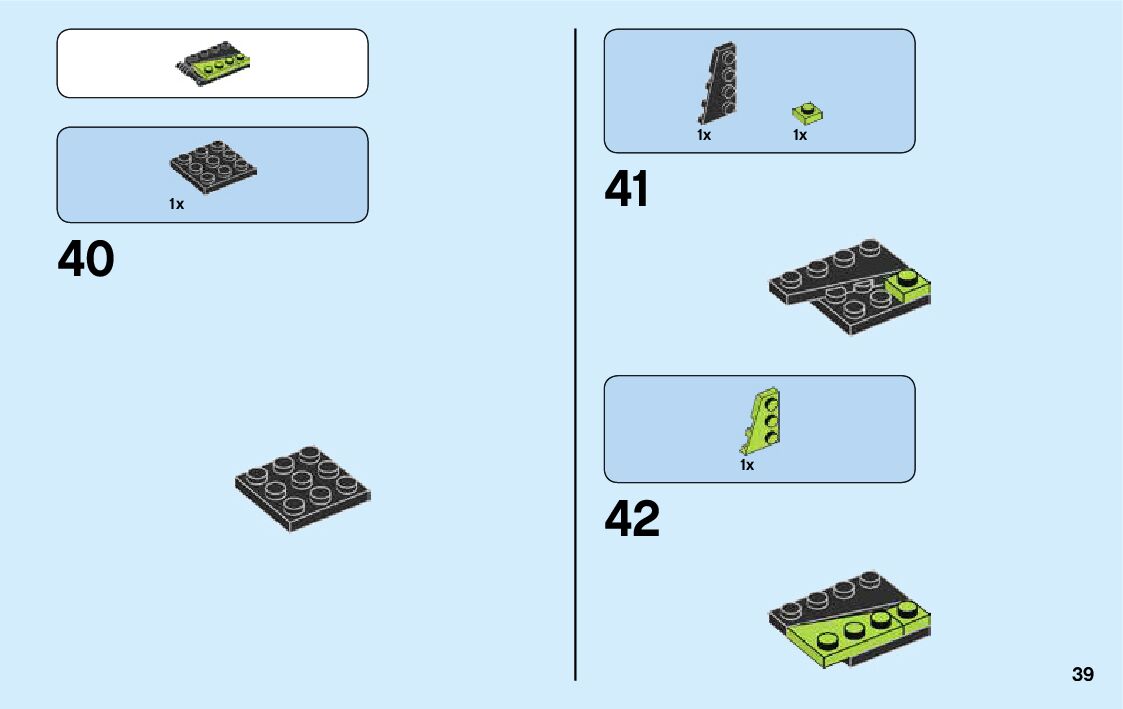 1x

40

1x 1x

41

1x

42

39