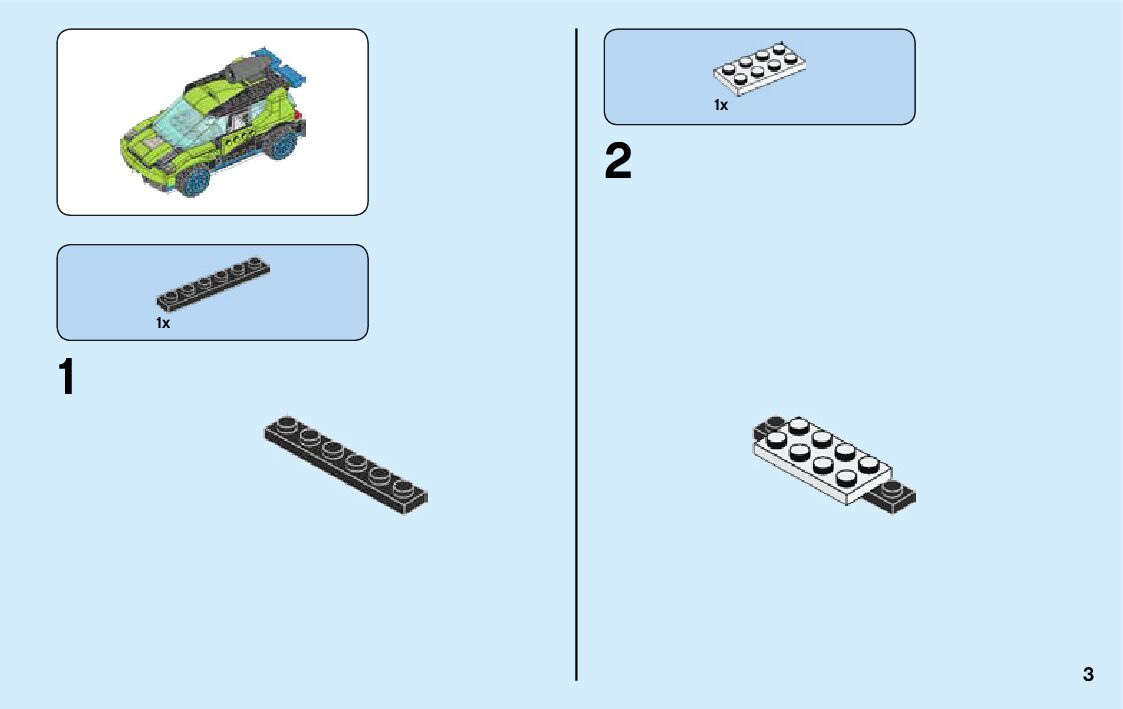 1x

1

1x

2

3