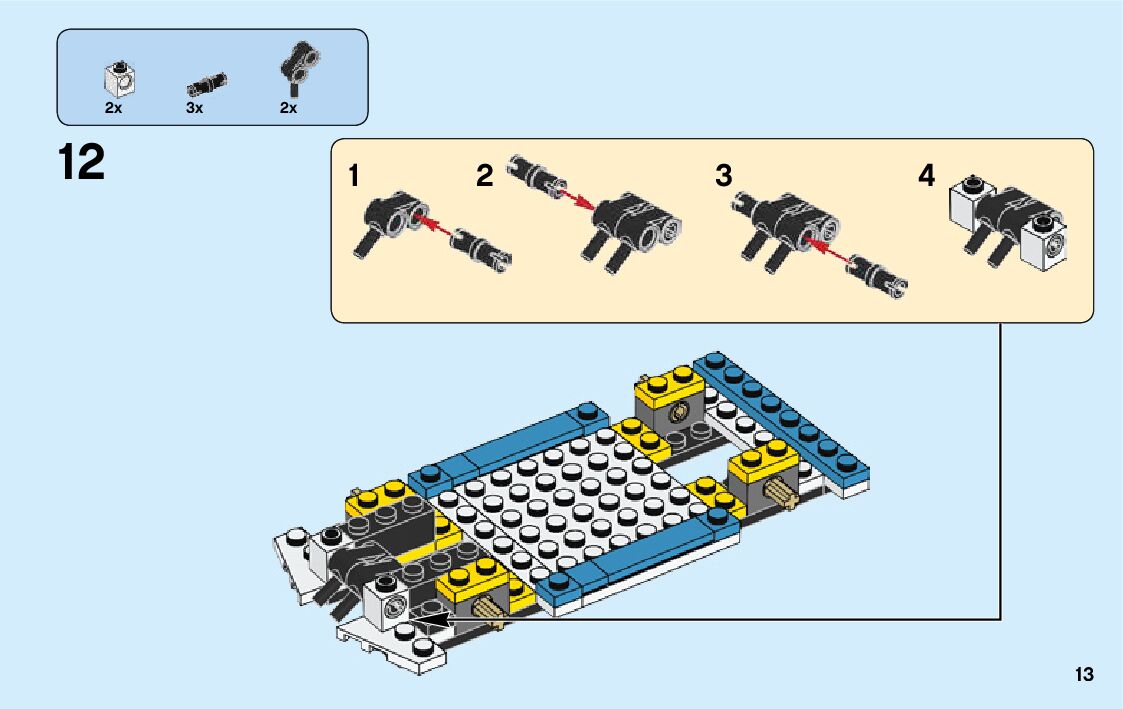 2x
3x
2x

12

1
2
3
4

13