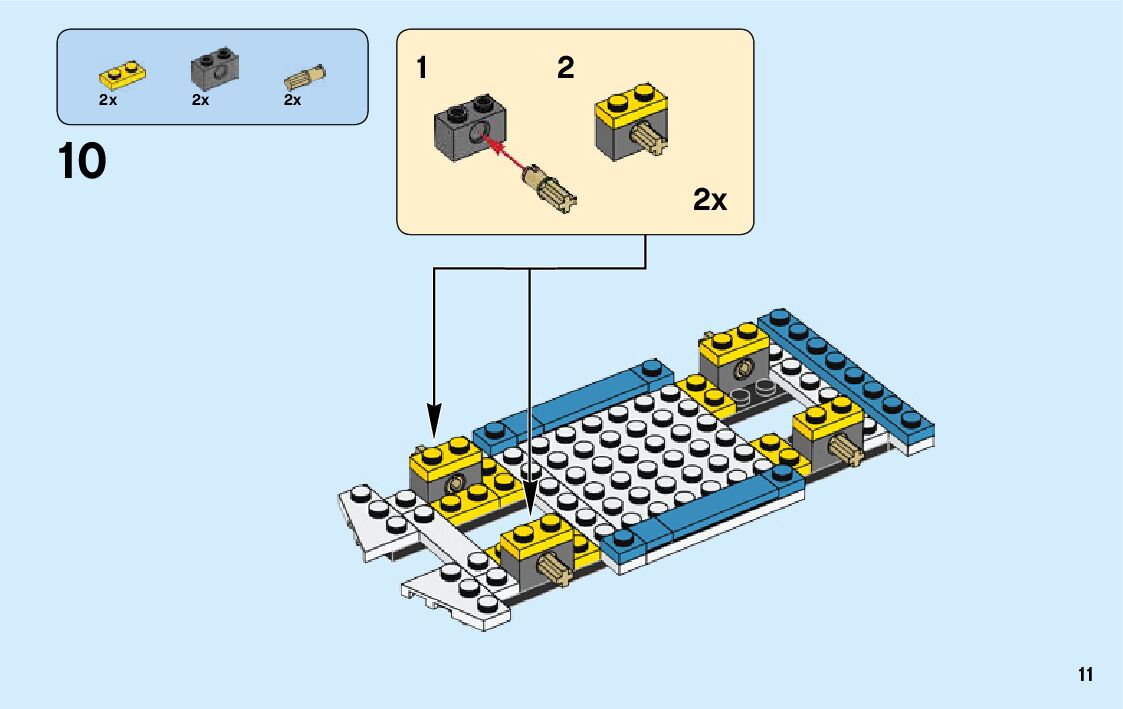 2x 2x 2x

10

1 2

2x

11