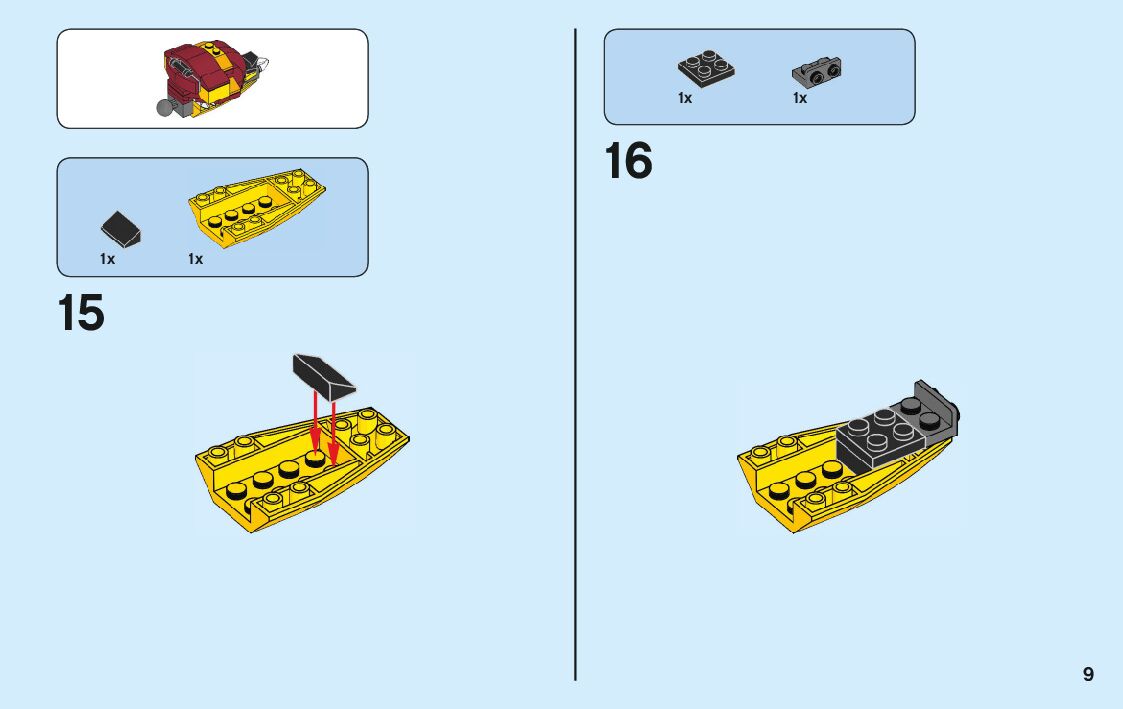 1x 1x

15

1x 1x

16

9