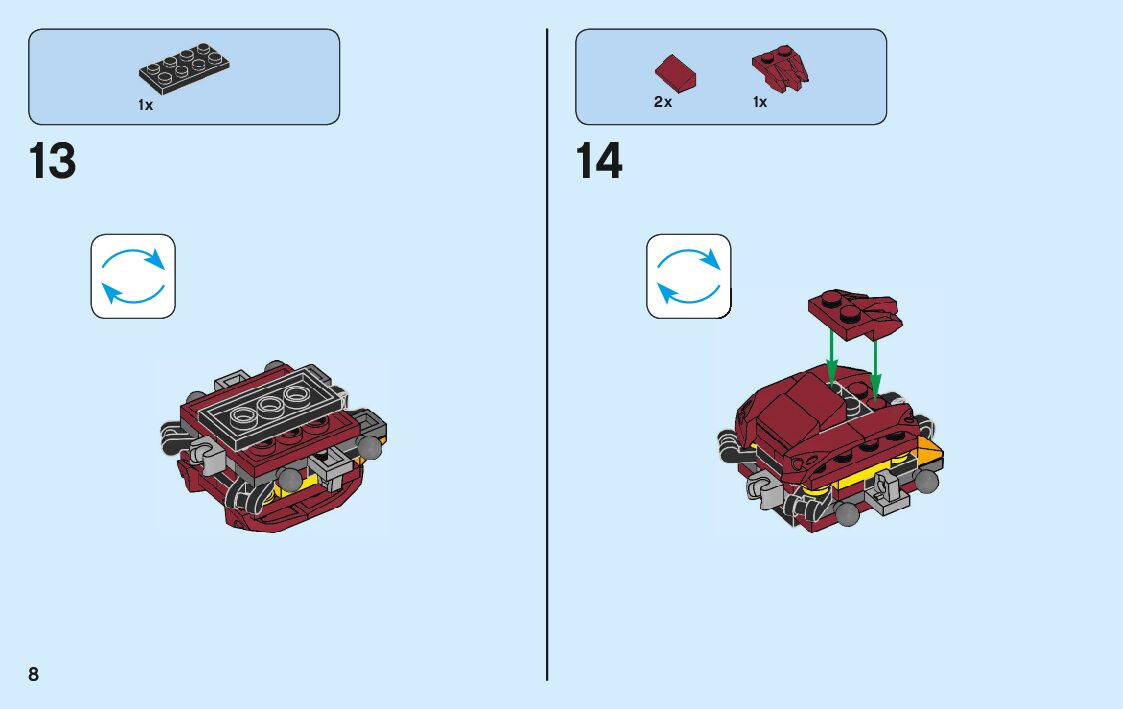 1x

13

2x 1x

14

8