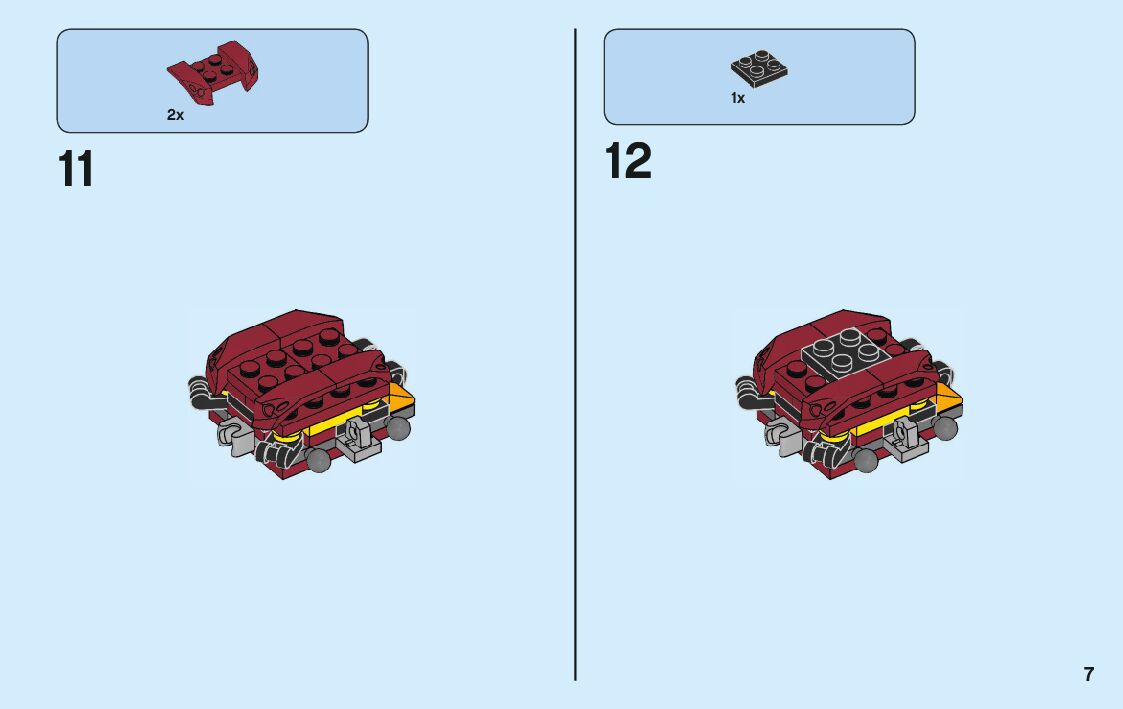 2x

11

1x

12

7