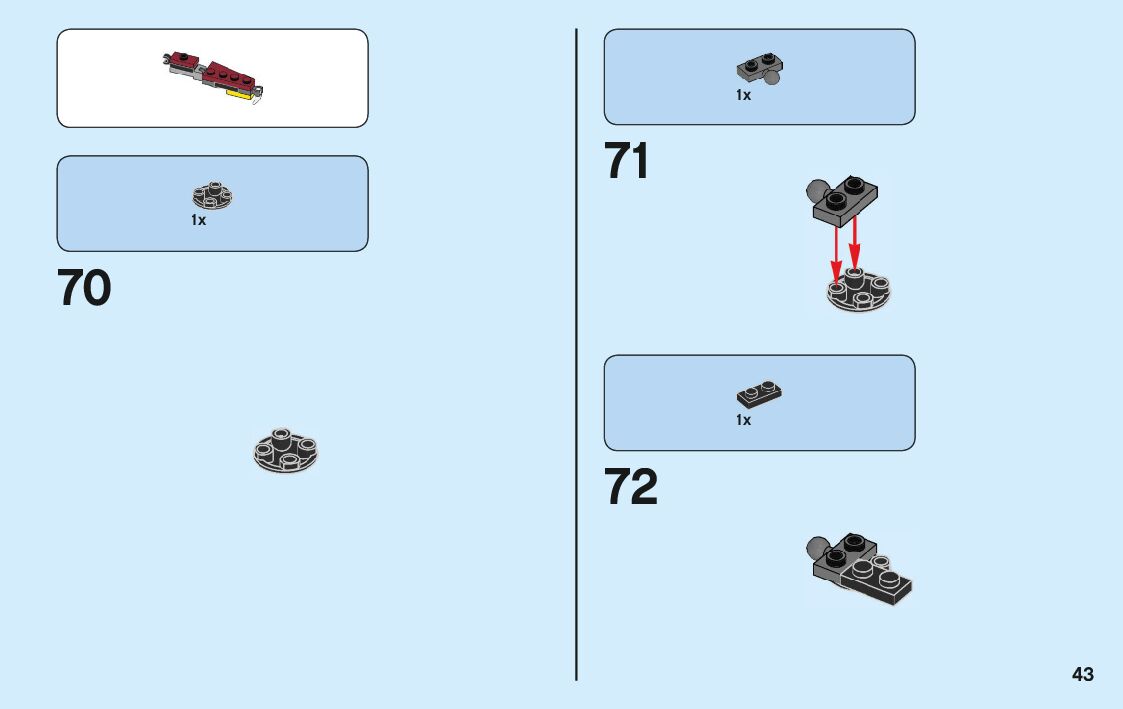 1x

70

1x

71

1x

72

43