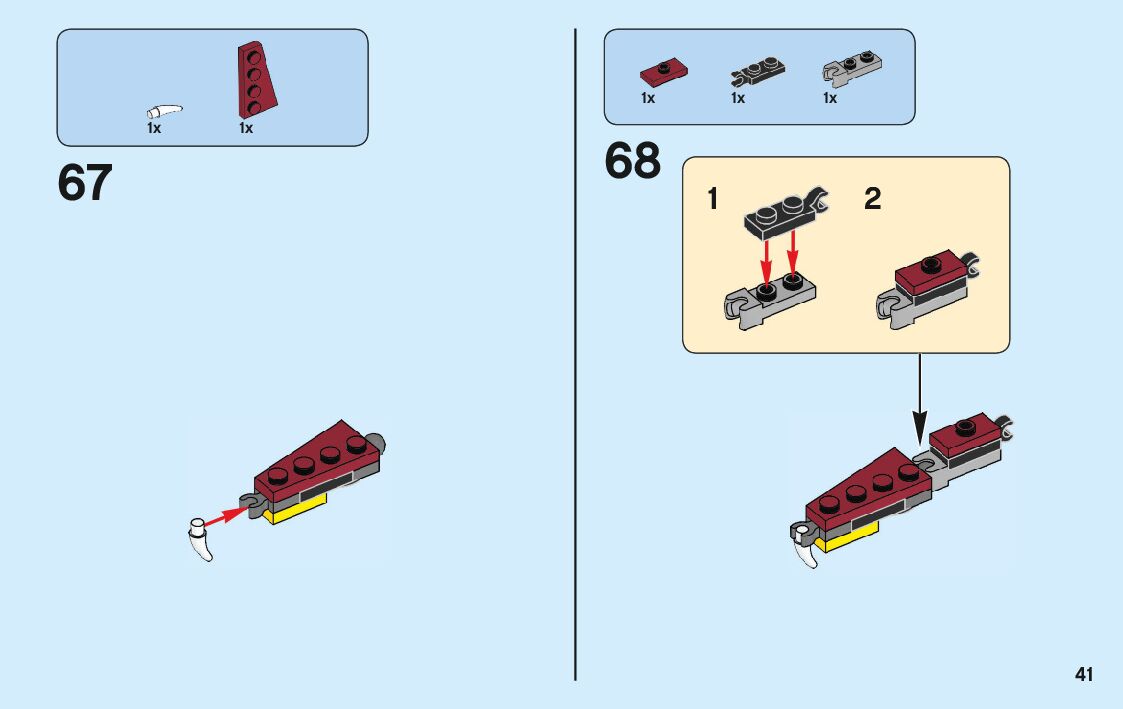 1x 1x

67

1x 1x 1x

68

1

2

41