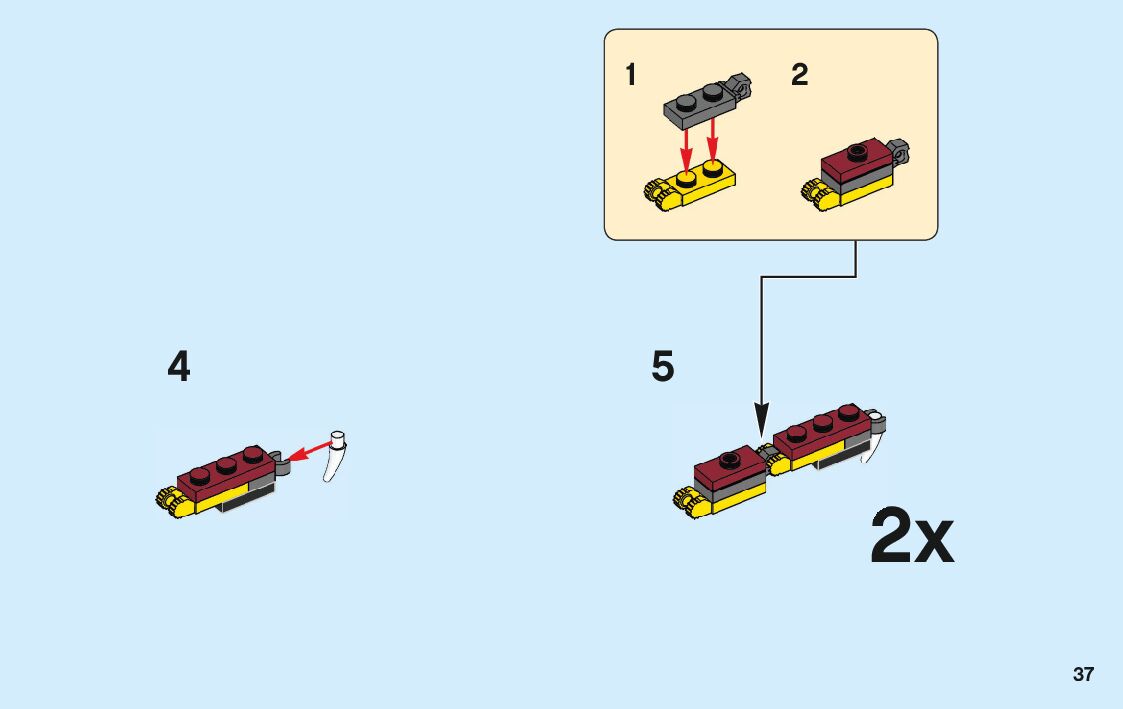 1

2

4

5

2x

37