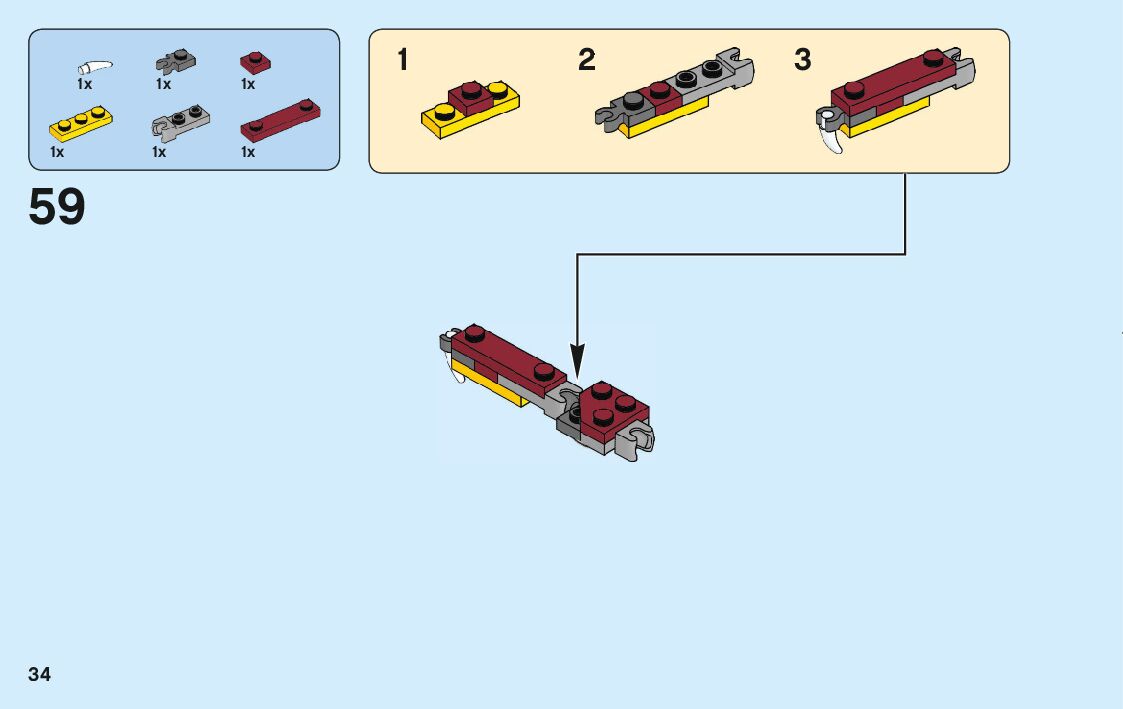 1x 1x 1x
1x 1x 1x

59

1 2 3

34