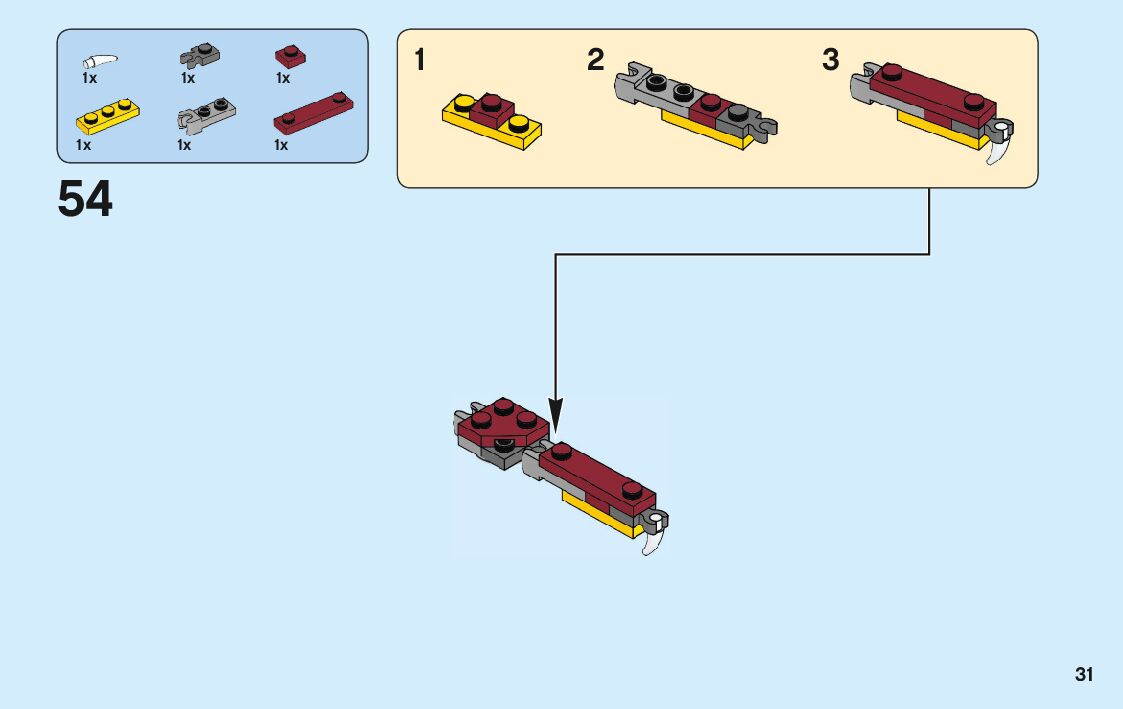 1x
1x
1x
1x
1x
1x

54

1
2
3

31