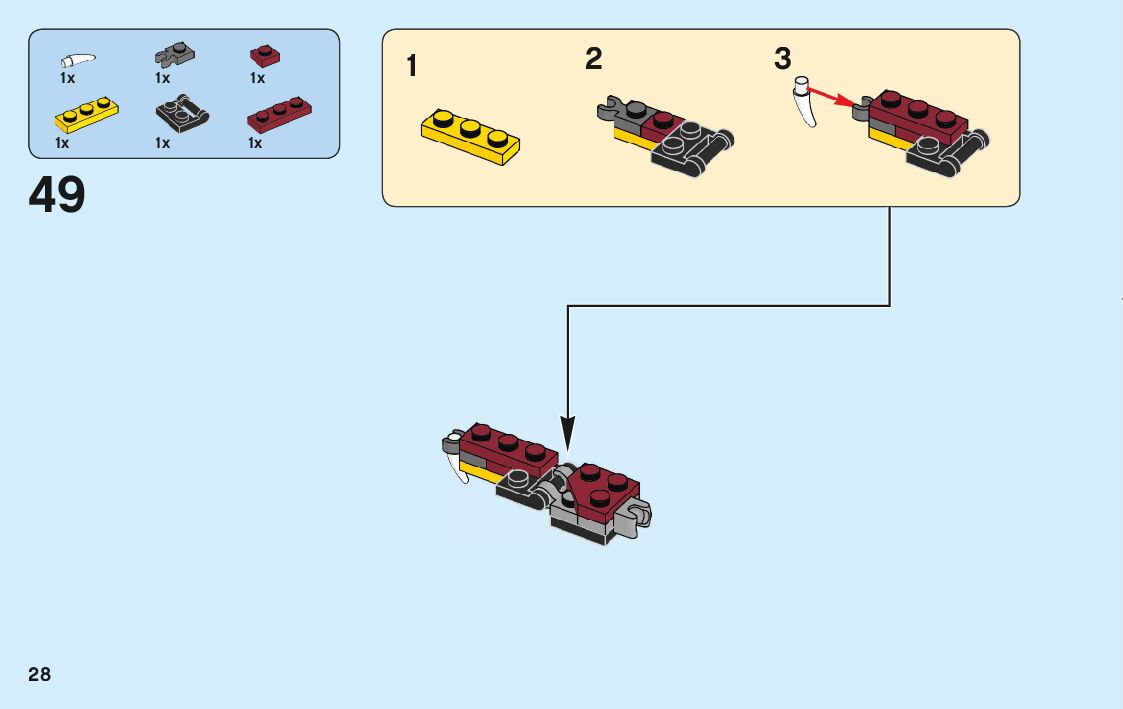 1x
1x
1x
1x
1x
1x

49

1
2
3

28