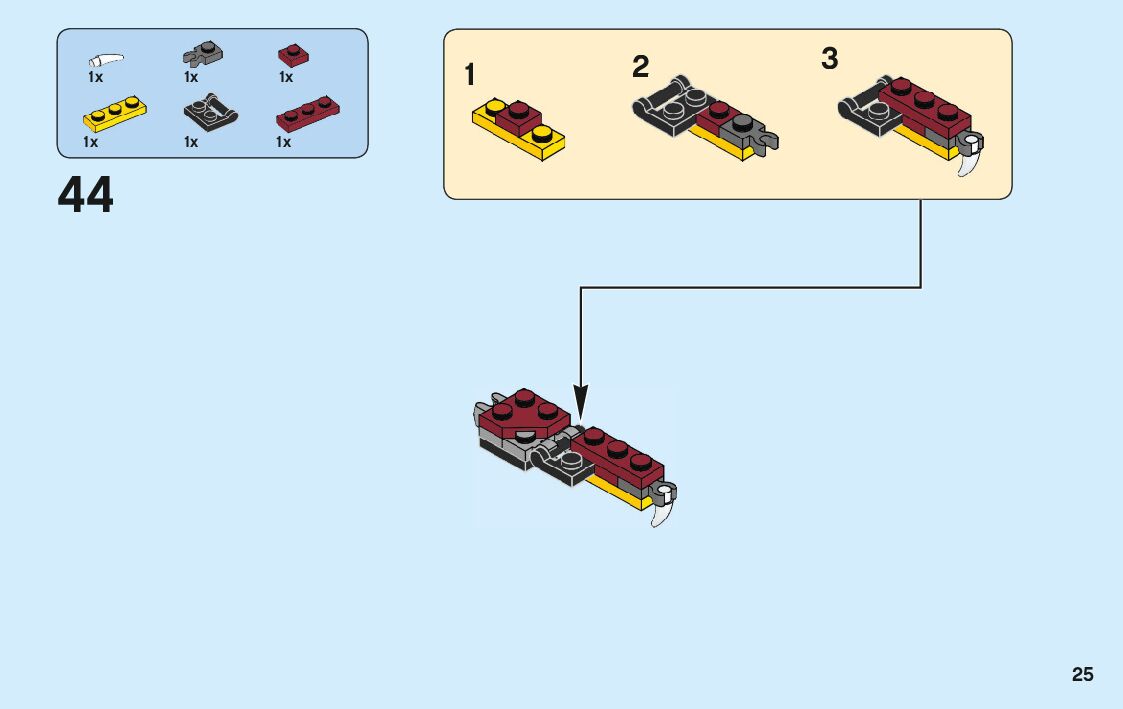 1x 1x 1x
1x 1x 1x

44

1 2 3

25