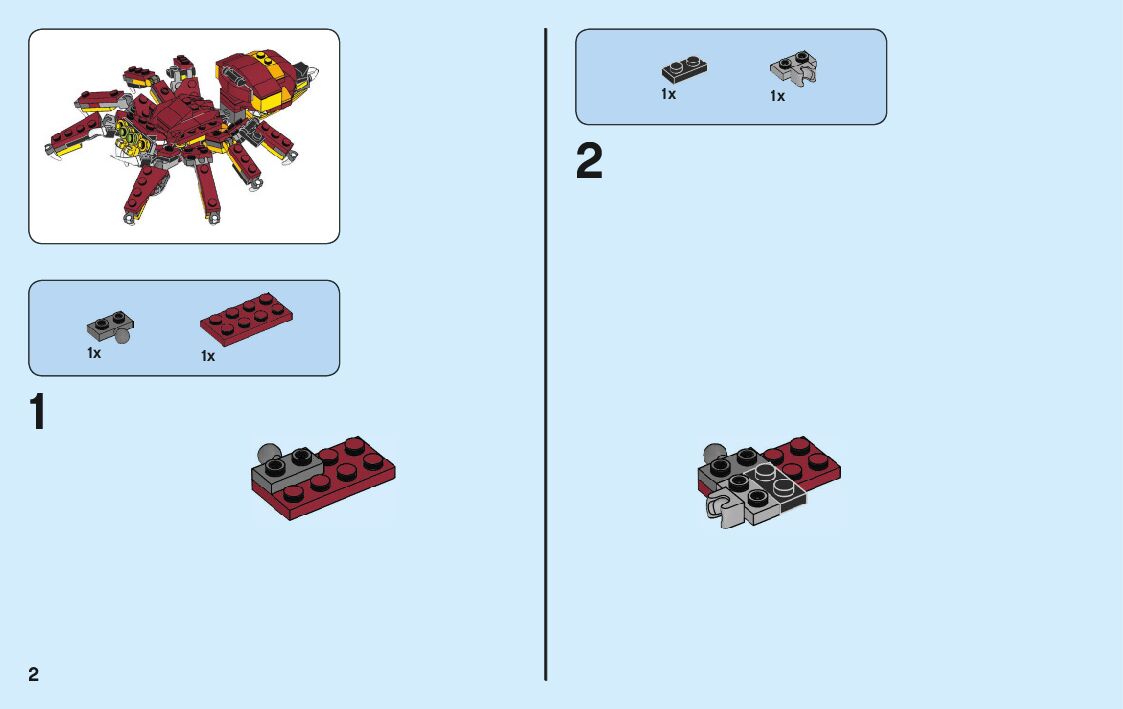 1x

1x

1

2

1x

1x

2