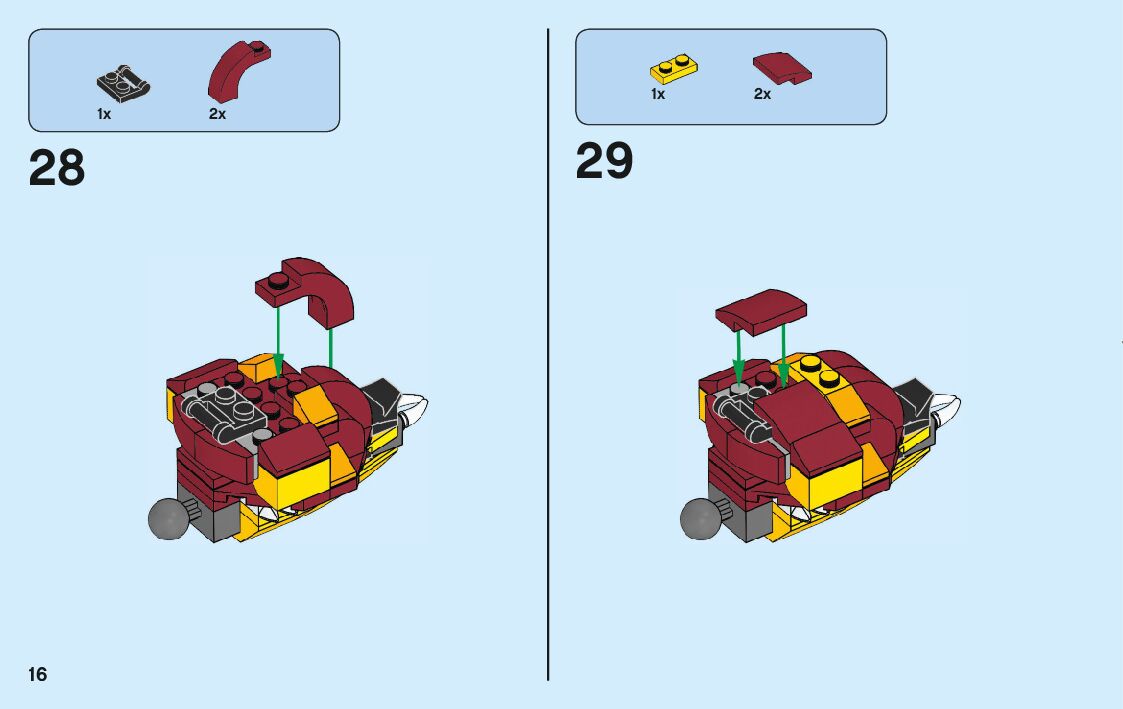 1x

2x

28

1x

2x

29

16