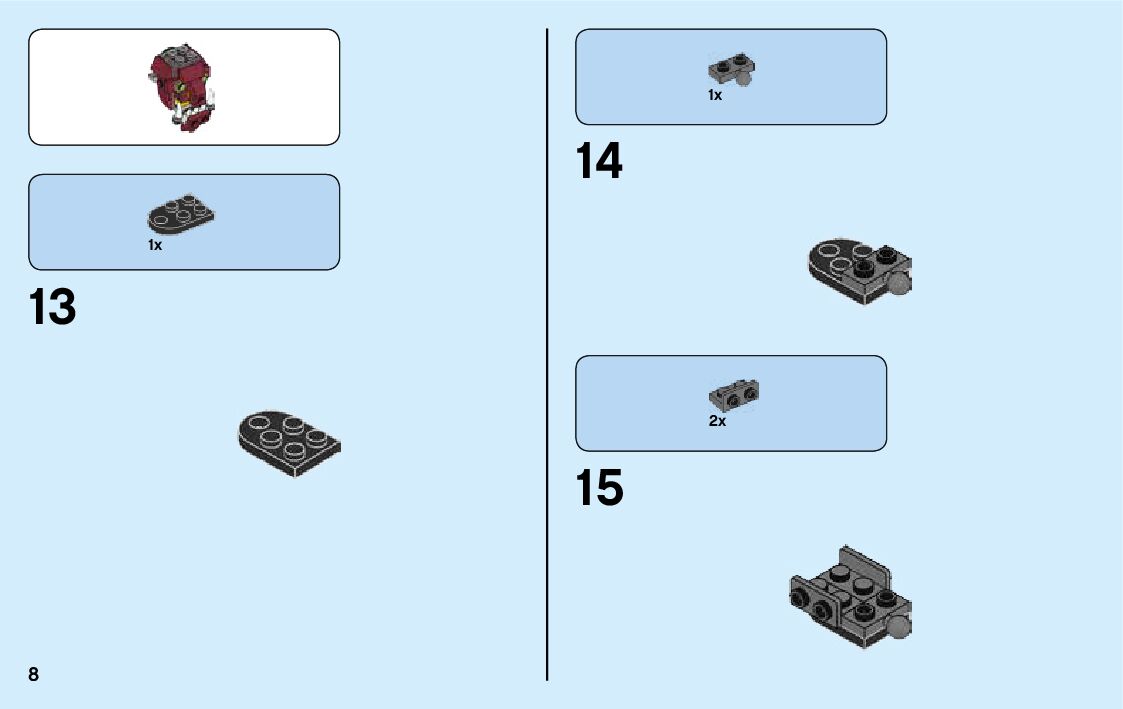 1x

13

8

1x

14

2x

15