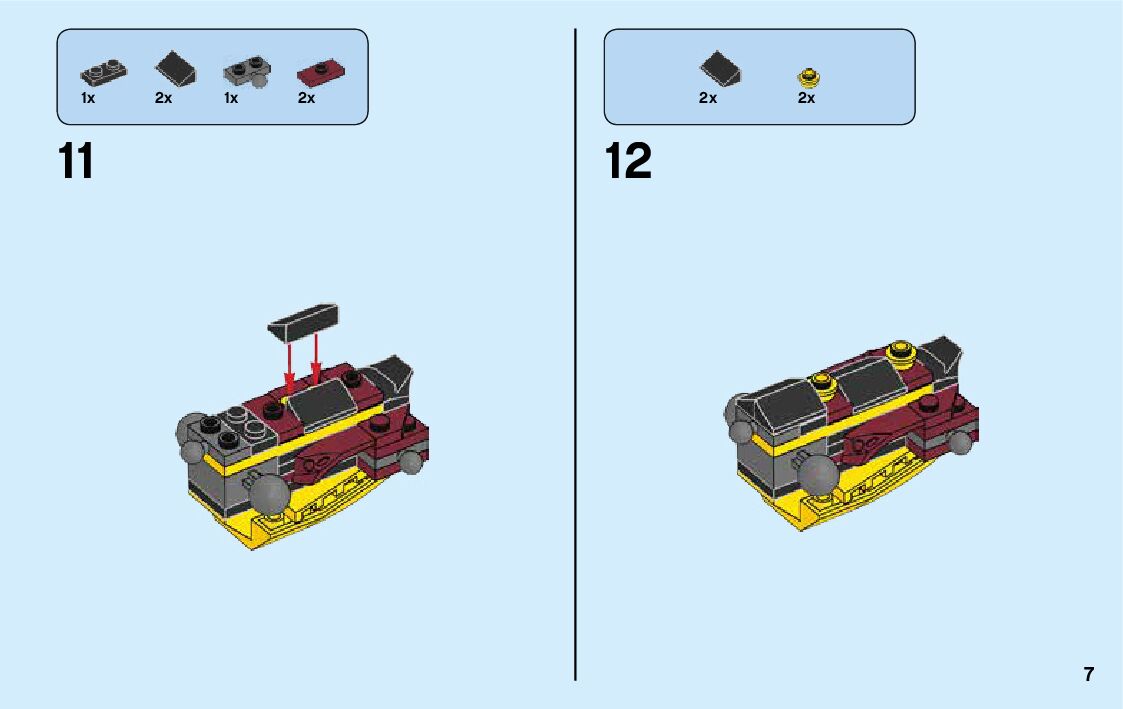 1x 2x 1x 2x

11

2x 2x

12

7