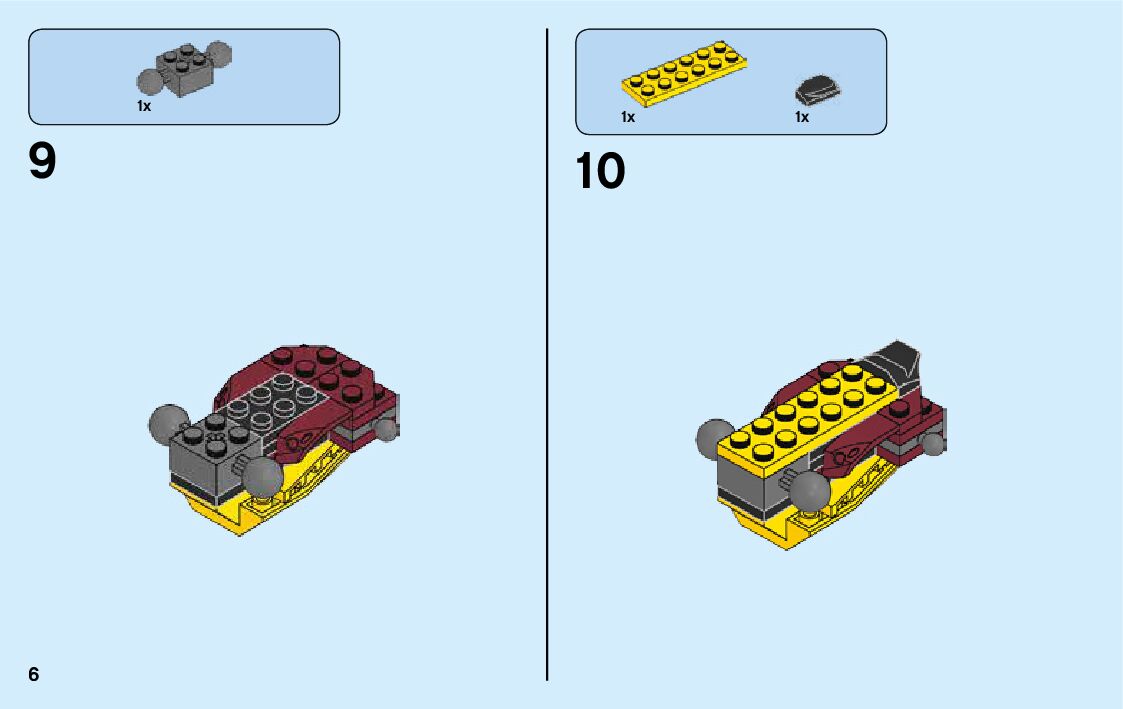 1x

9

1x

1x

10

6