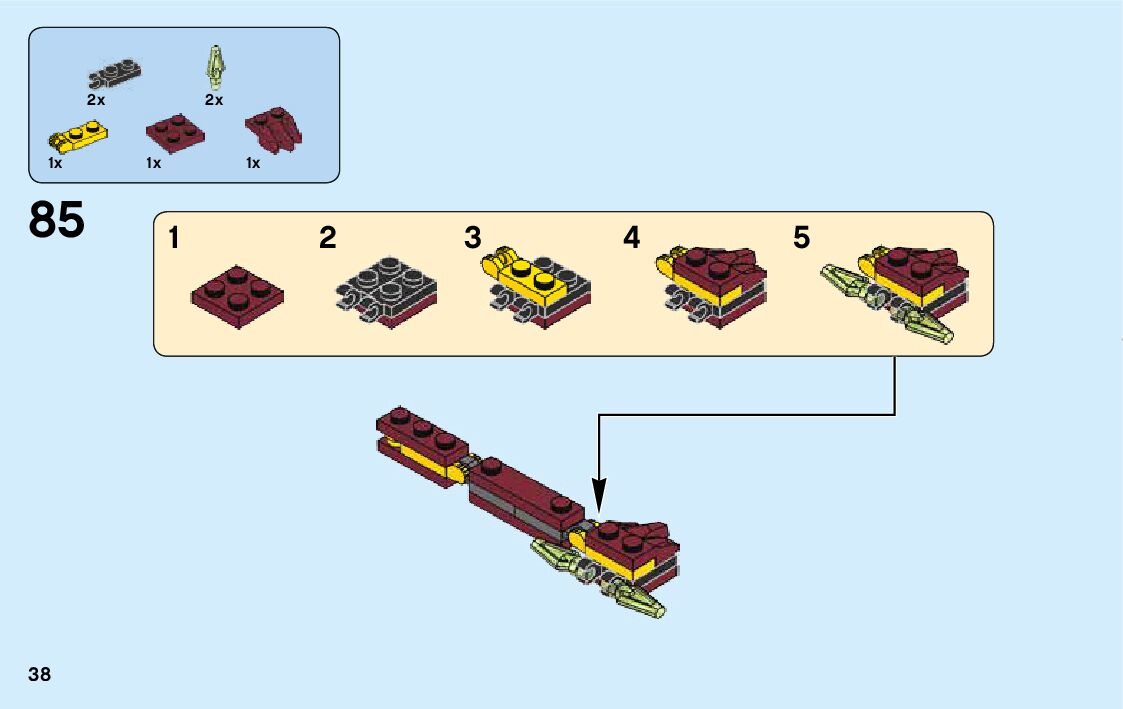 2x
2x
1x
1x
1x

85

1
2
3
4
5

38