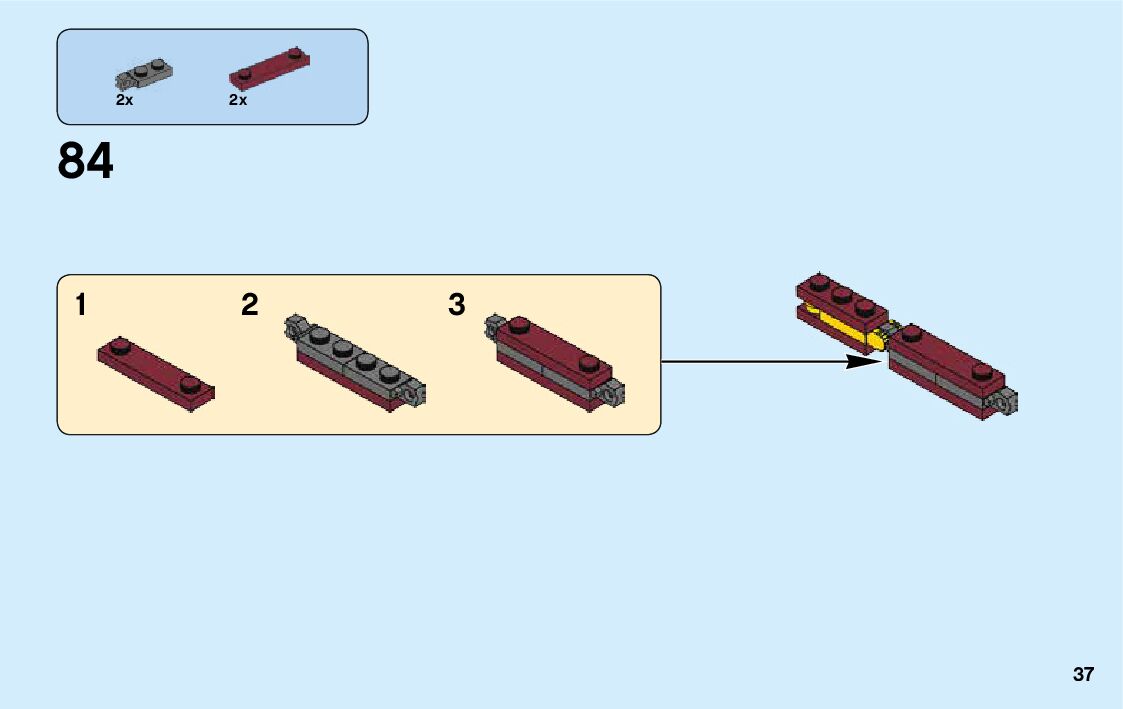 2x 2x

84

1 2 3

37