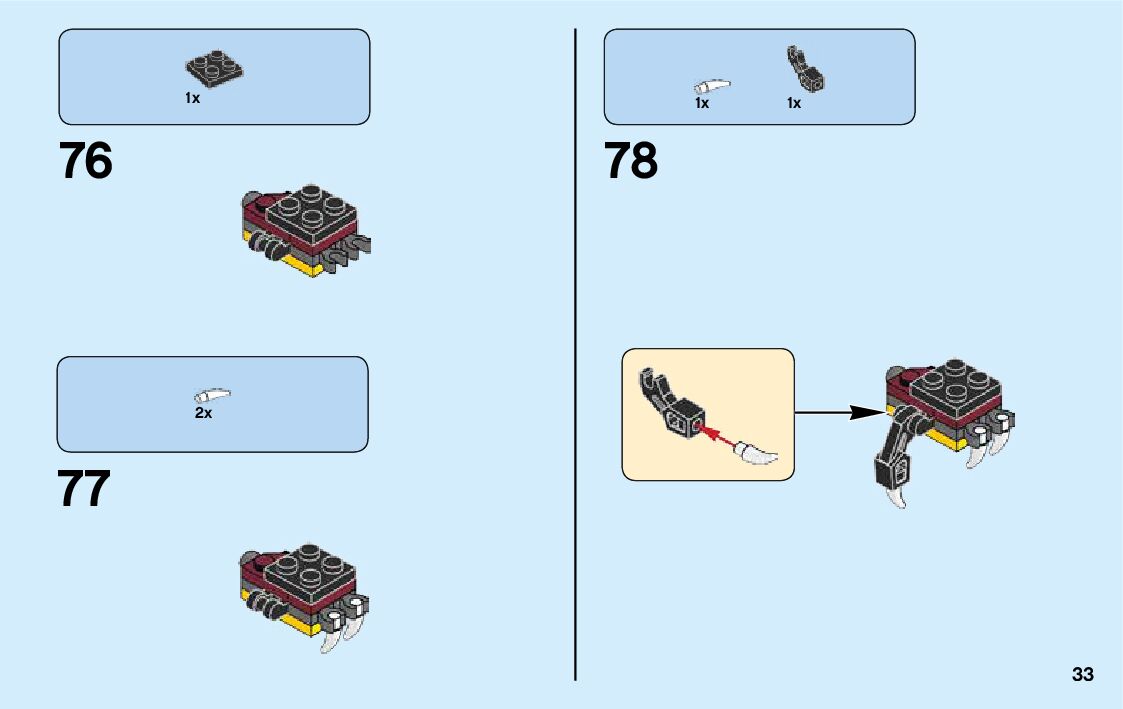 1x

76

2x

77

1x 1x

78

33