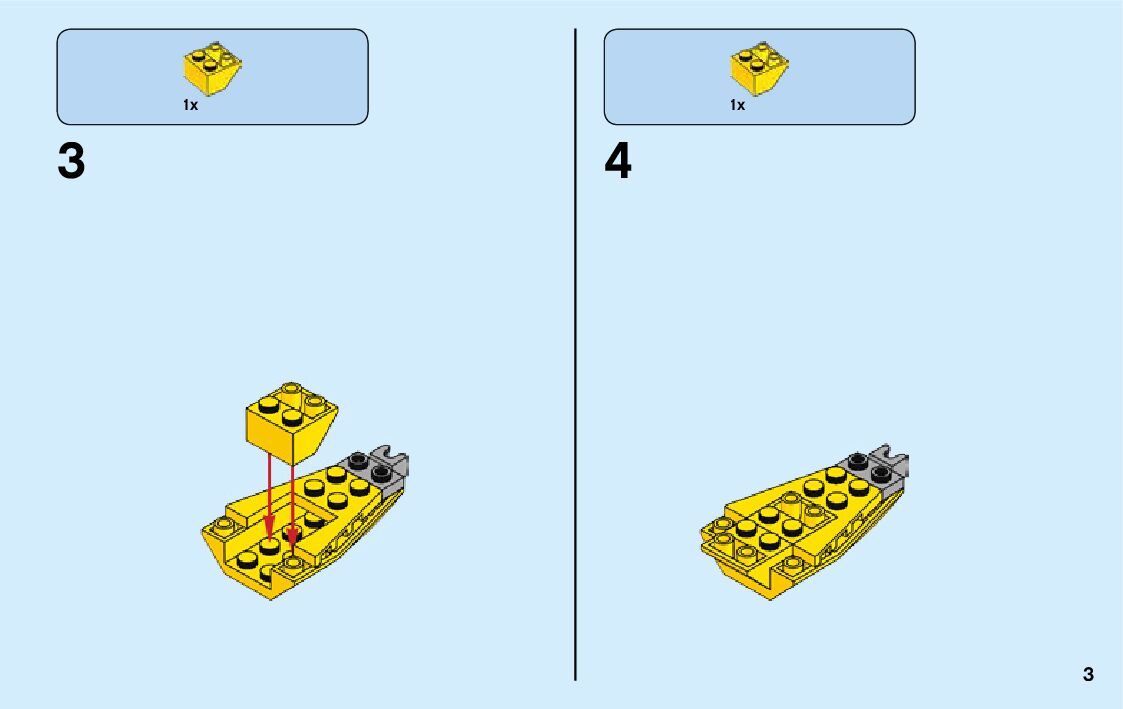 1x

3

1x

4

3