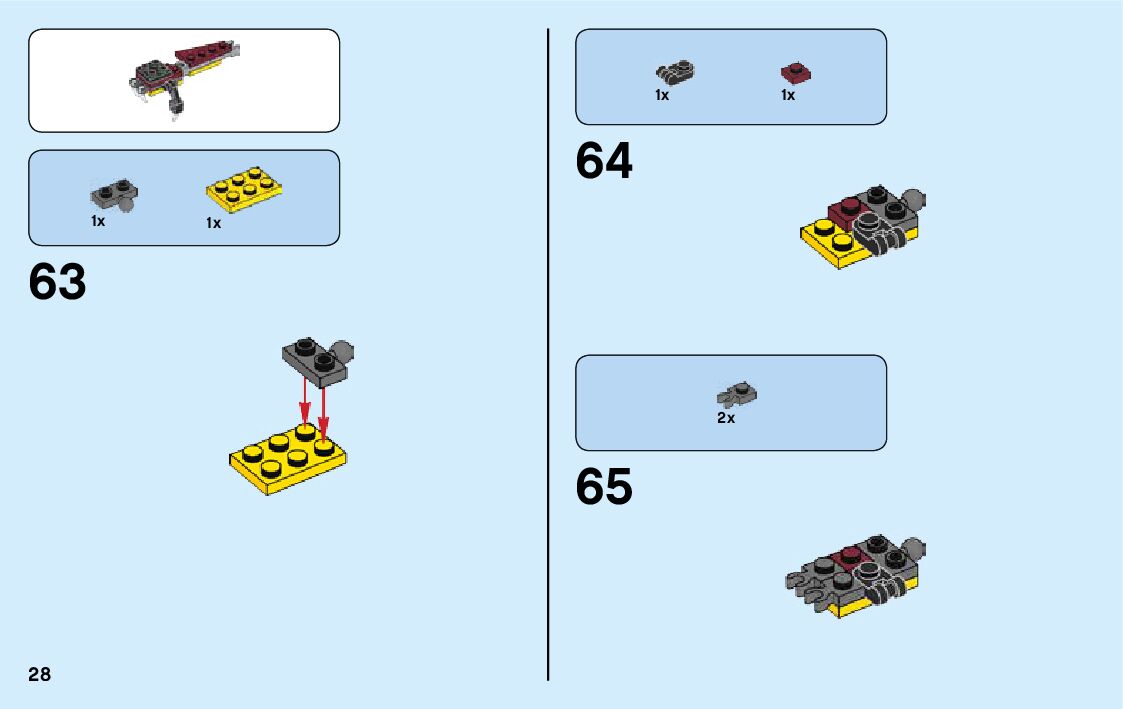 1x
1x

63

28

1x
1x

64

2x

65