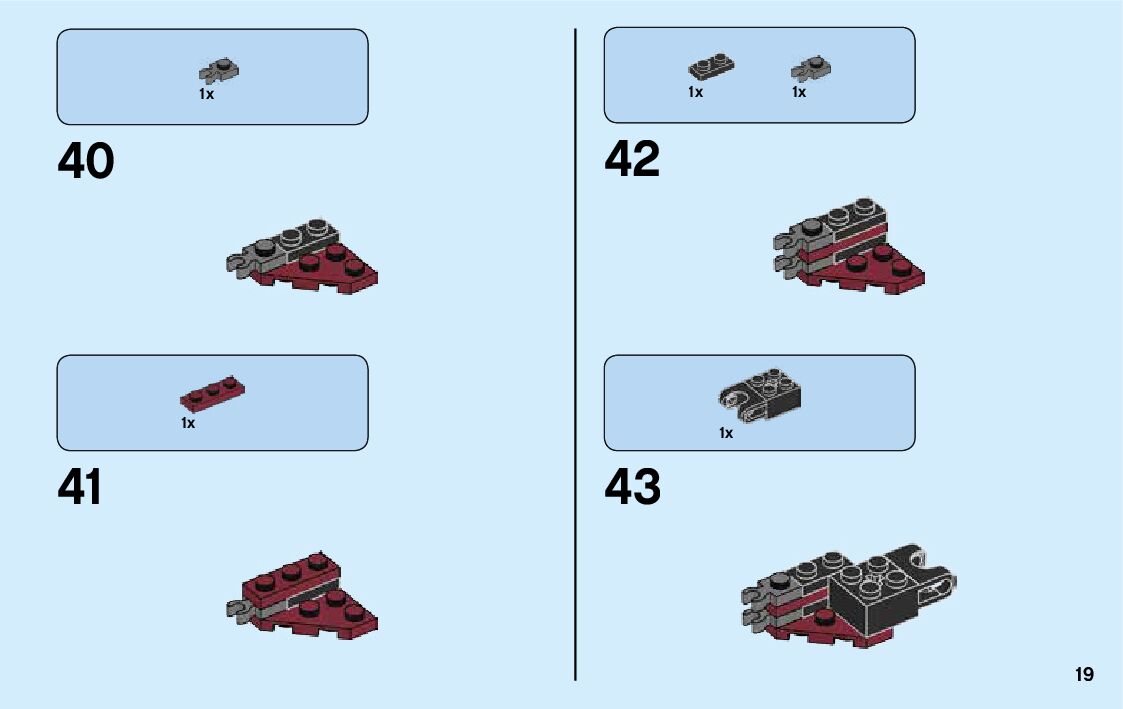 1x

40

1x

41

1x 1x

42

1x

43

19