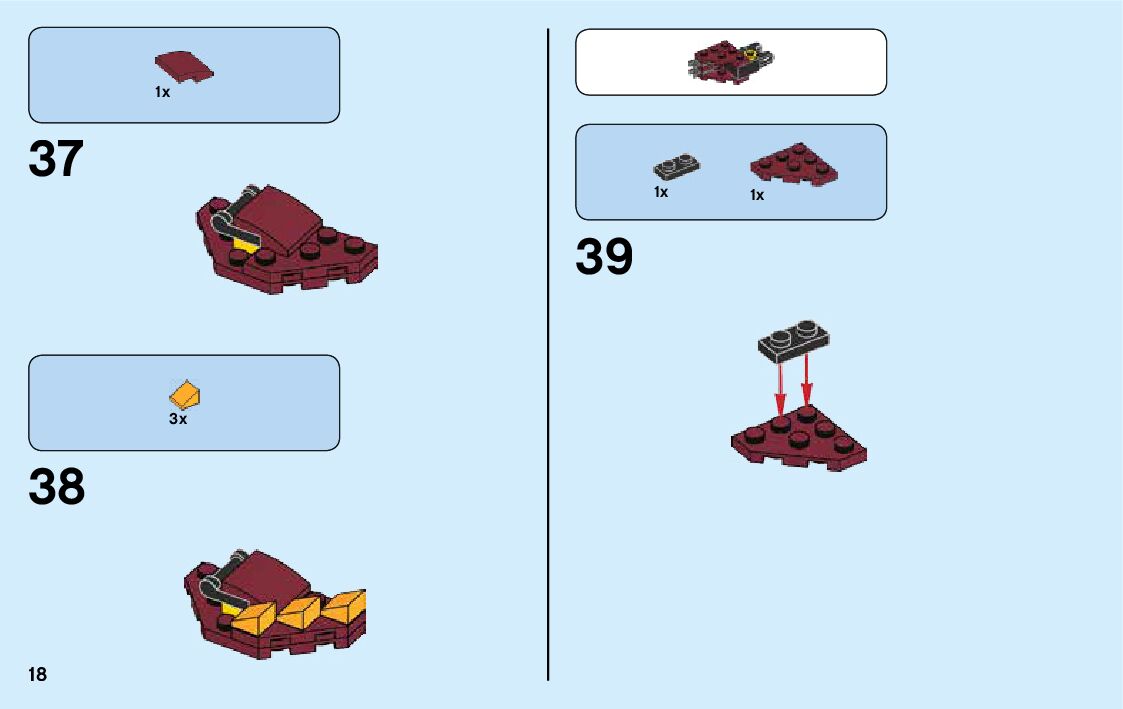 1x

37

3x

38

18

1x

1x

39