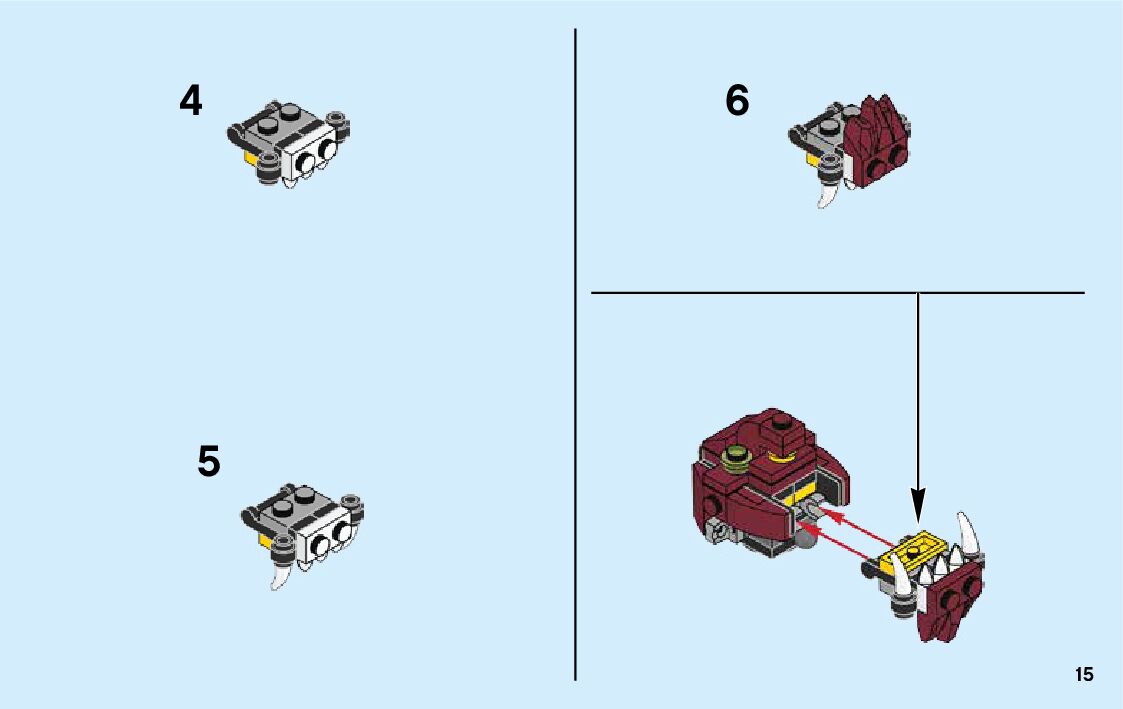 4

5

6

15