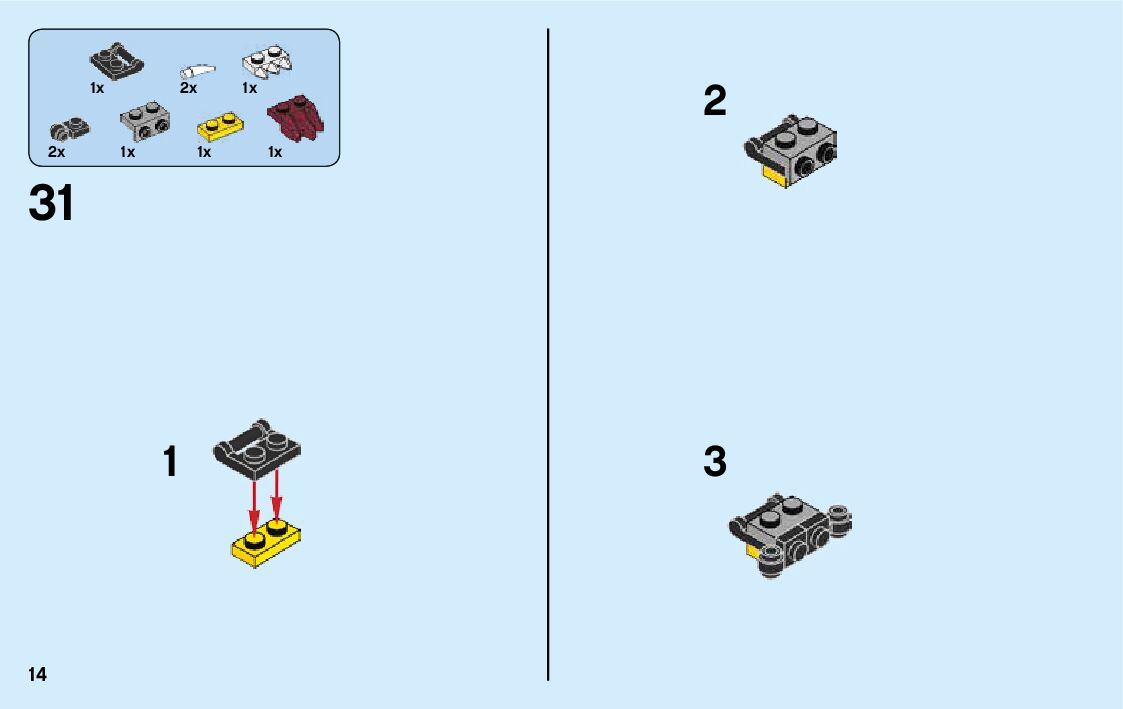 1x 2x 1x
2x 1x 1x 1x

31

1

2

3

14