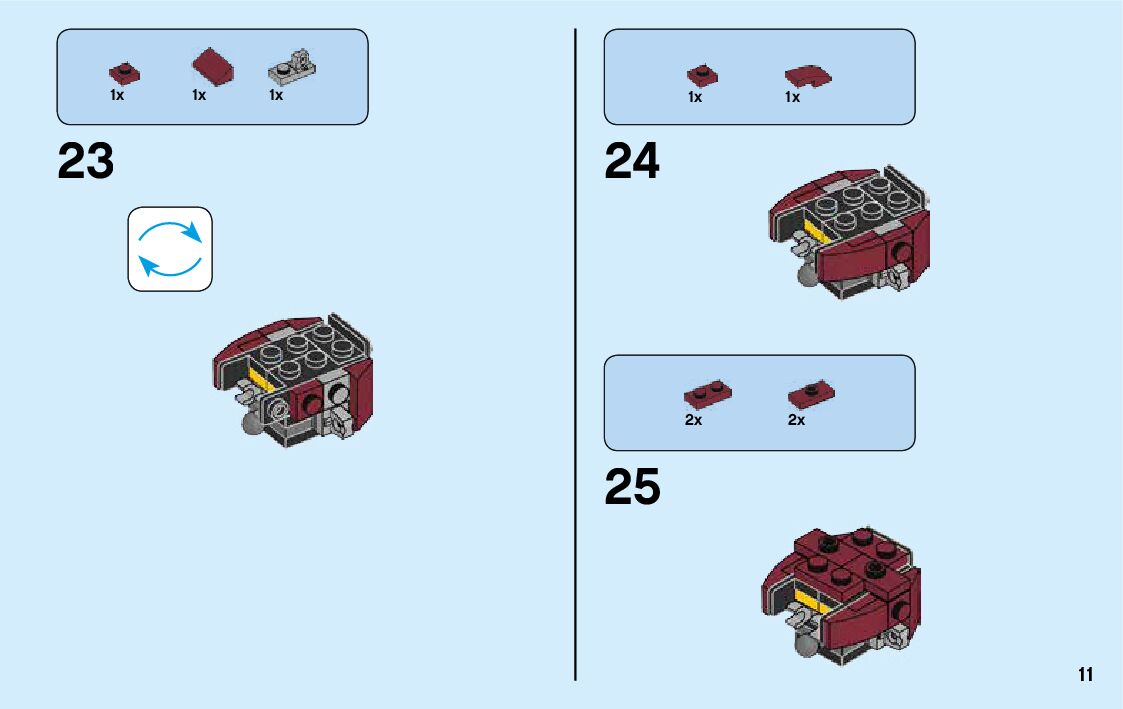 1x 1x 1x

23

1x 1x

24

2x 2x

25

11