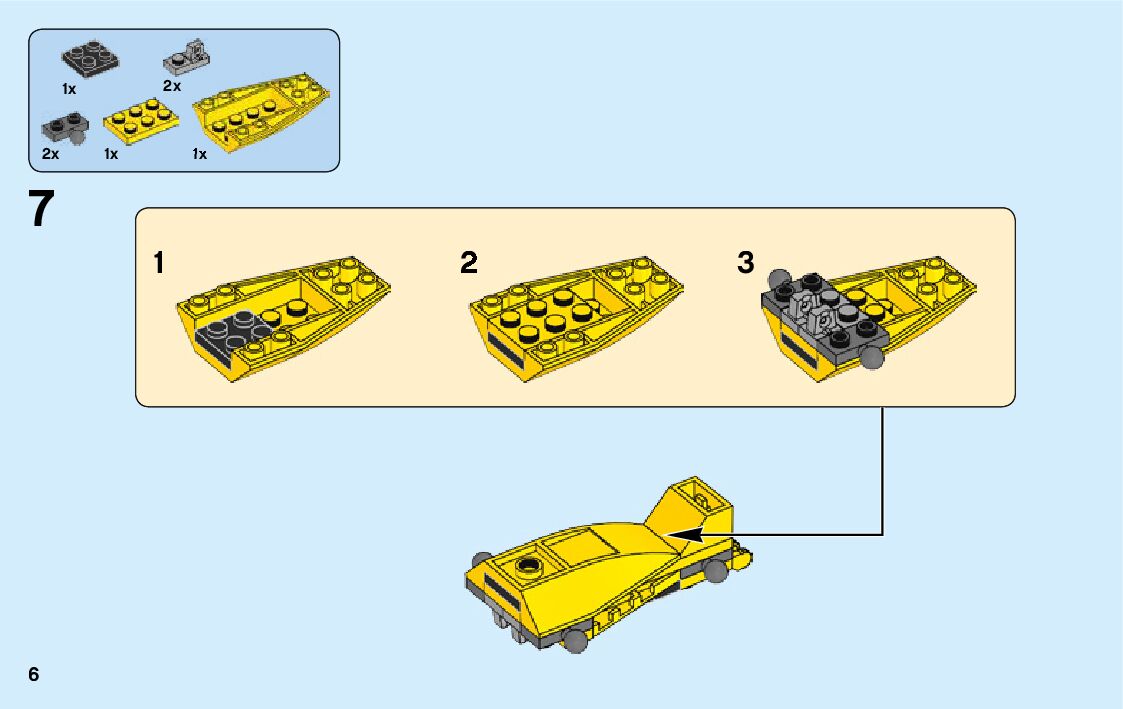 1x
2x
2x
1x
1x

7

1
2
3

6