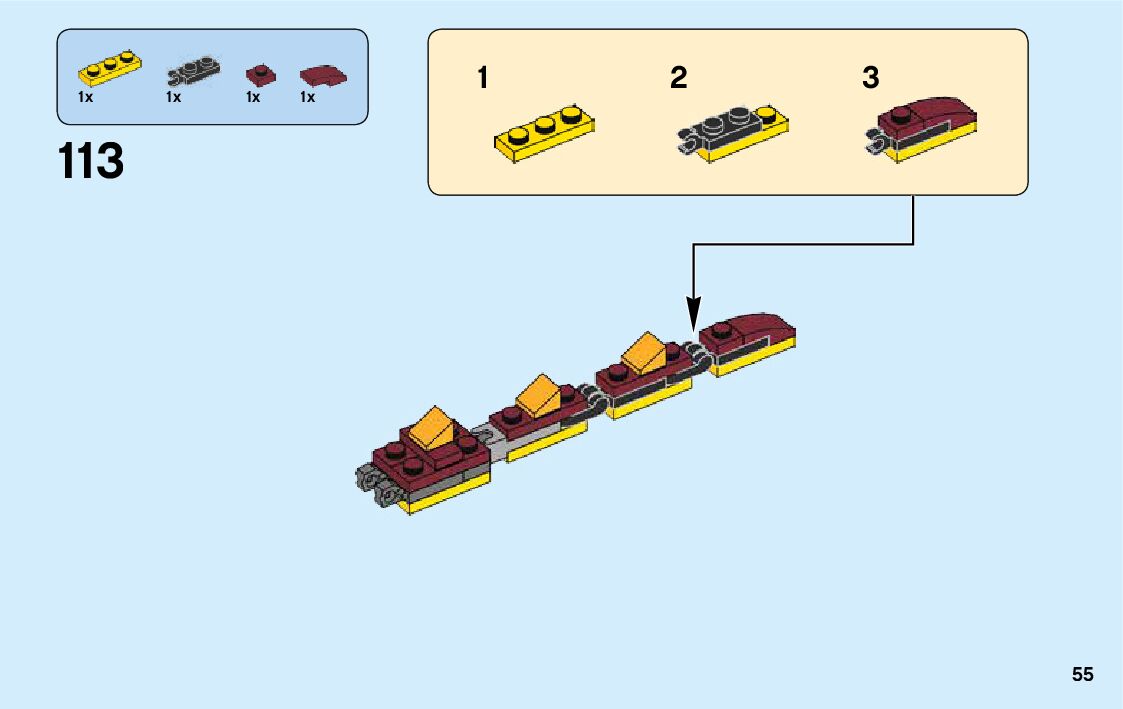 1x 1x 1x 1x

113

1

2

3

55