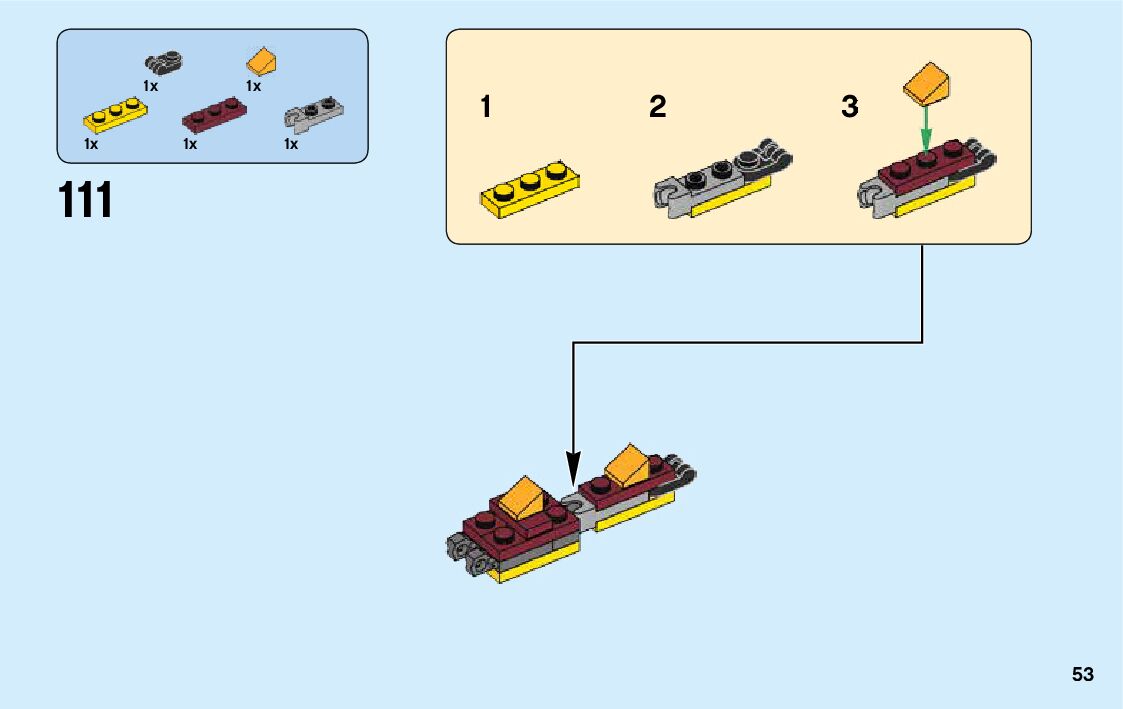 1x 1x
1x 1x 1x

111

1 2 3

53