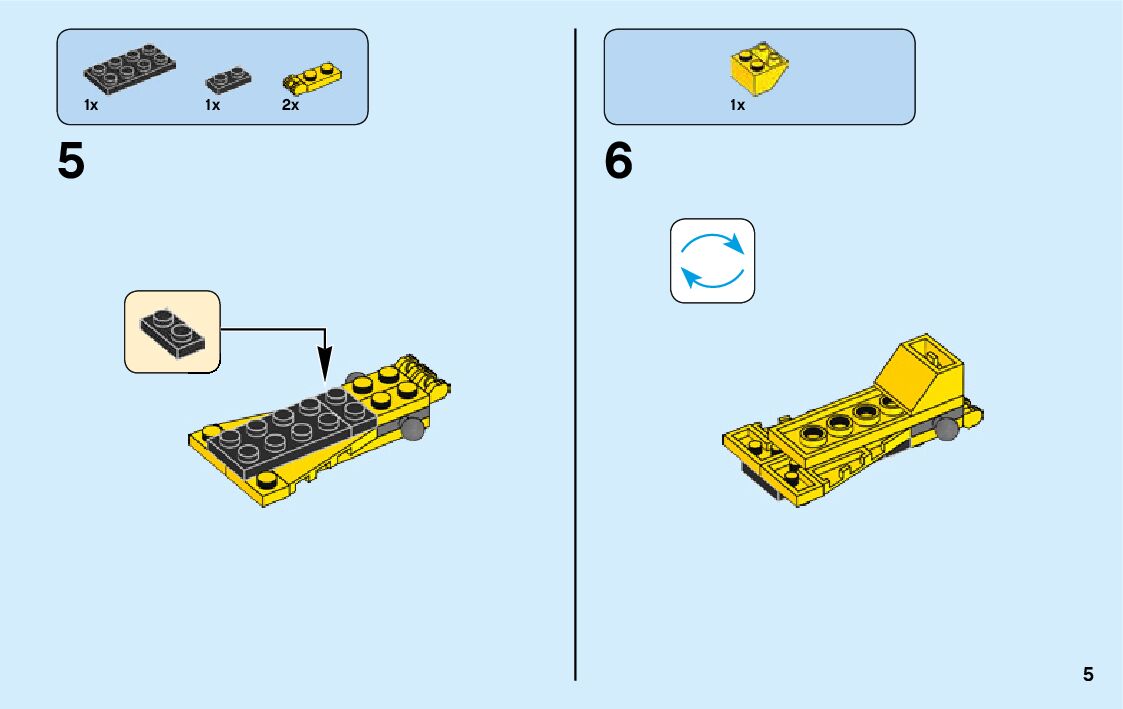 1x 1x 2x

5

1x

6

5