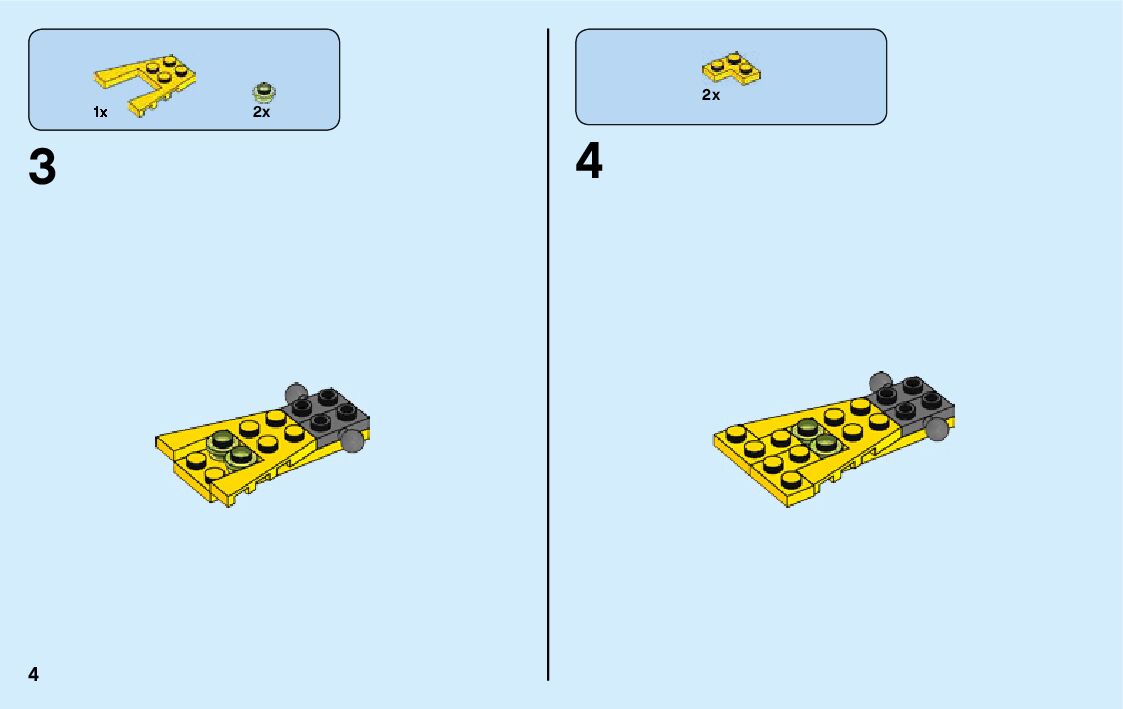 1x
2x

3

2x

4

4