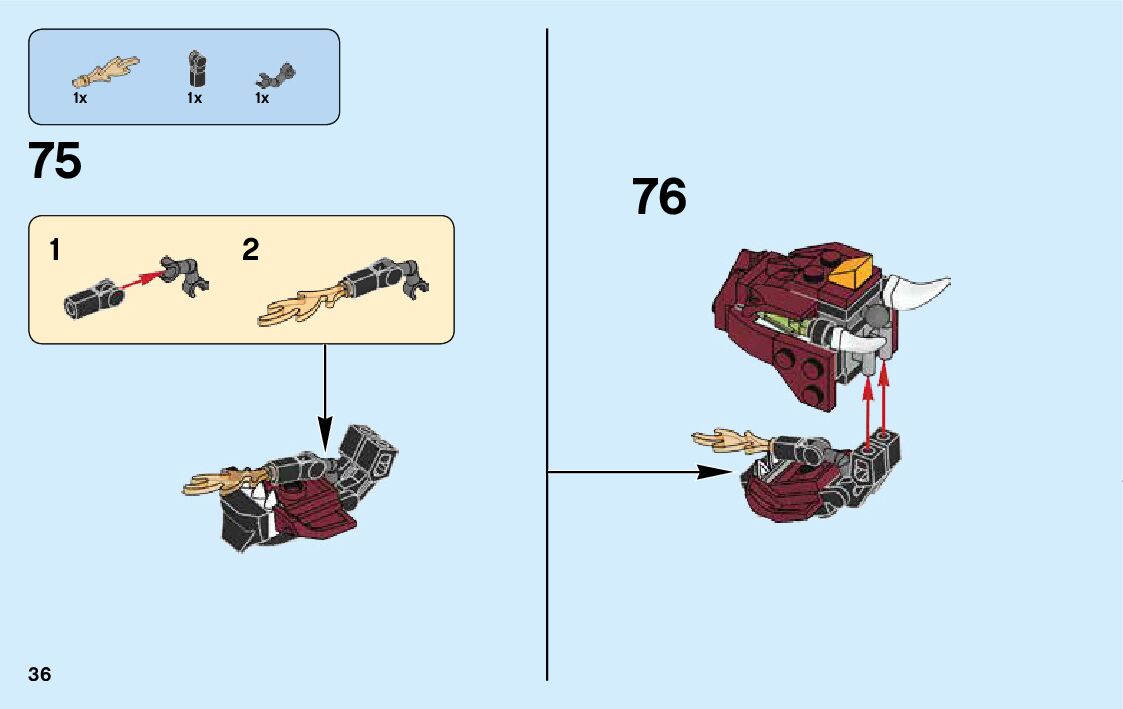 1x 1x 1x

75

1 2

76

36